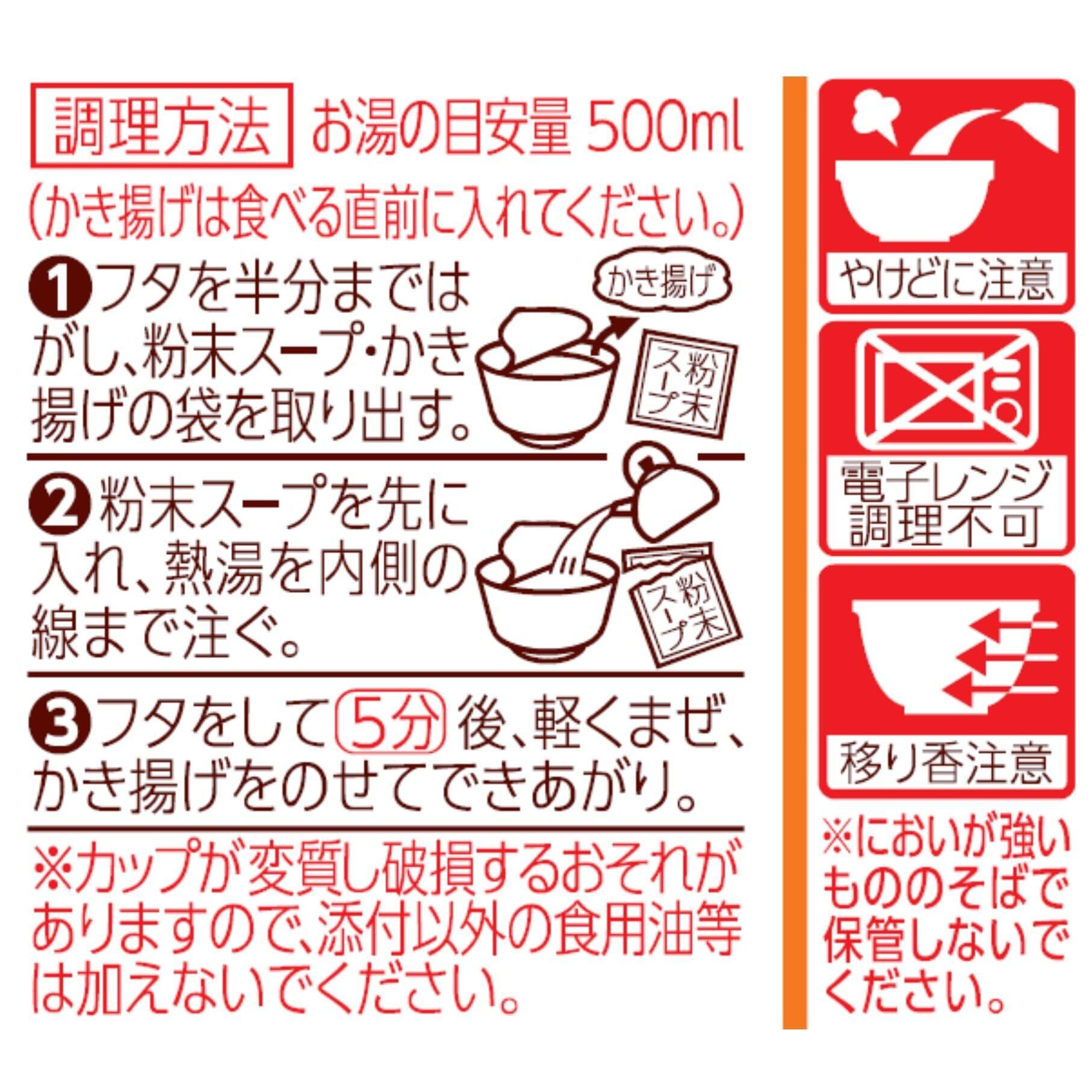 調理方法 お湯の目安量 500ml

(かき揚げは食べる直前に入れてください。)

❶フタを半分まではがし、粉末スープ・かき揚げの袋を取り出す。

かき揚げ

粉末スープ

❷粉末スープを先に入れ、熱湯を内側の線まで注ぐ。

粉末スープ

❸フタをして 5分 後、軽くまぜ、かき揚げをのせてできあがり。

※カップが変質し破損するおそれがありますので、添付以外の食用油等は加えないでください。

やけどに注意

電子レンジ調理不可

移り香注意

※においが強いもののそばで保管しないでください。