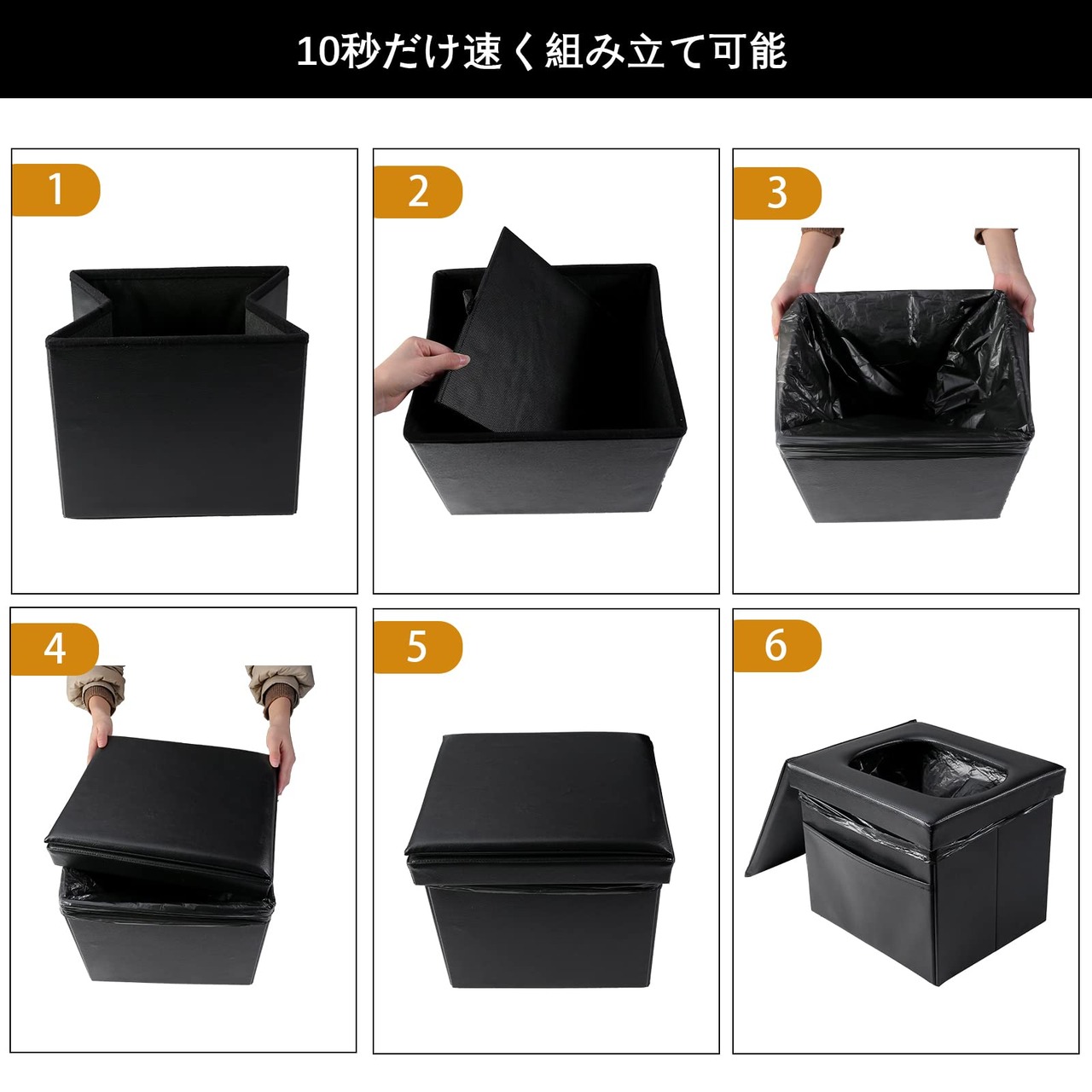 10秒だけ速く組み立て可能

1

2

3

4

5

6