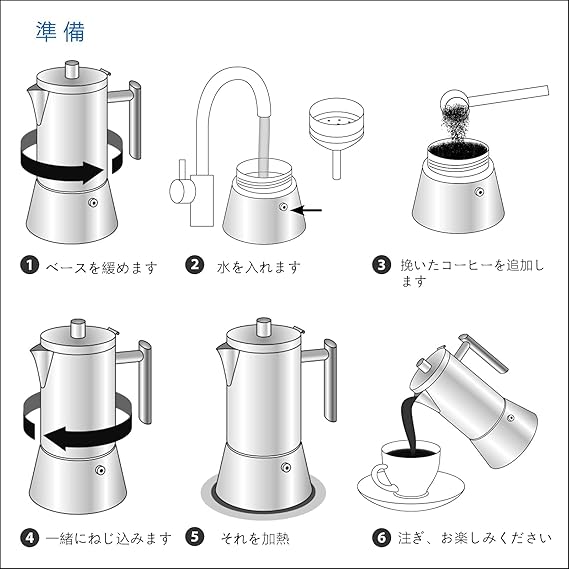 準備

1 ベースを緩めます

2 水を入れます

3 挽いたコーヒーを追加します

4 一緒にねじ込みます

5 それを加熱

6 注ぎ、お楽しみください