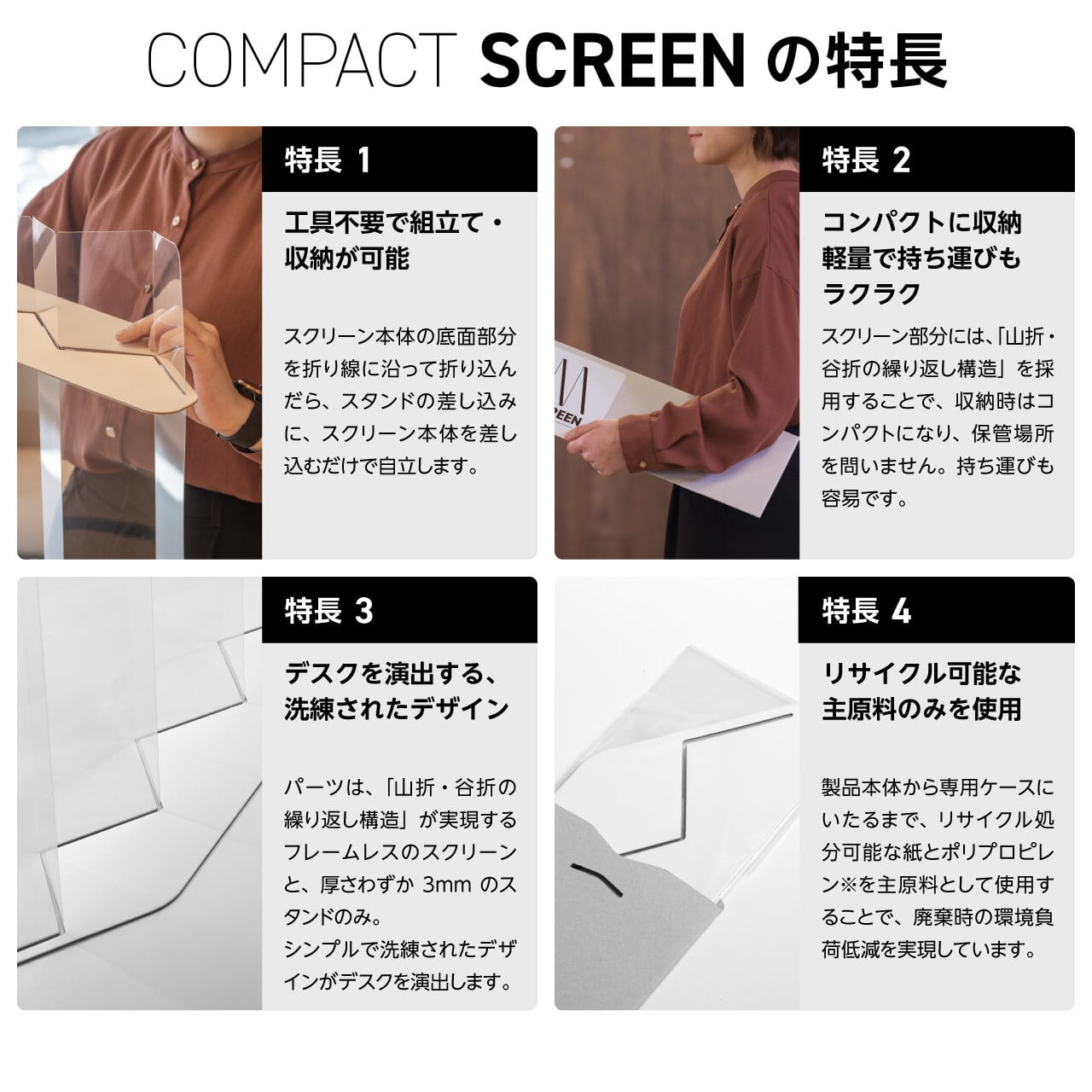 COMPACT SCREEN の特長

特長 1

工具不要で組立て・収納が可能

スクリーン本体の底面部分を折り線に沿って折り込んだら、スタンドの差し込みに、スクリーン本体を差し込むだけで自立します。

特長 2

コンパクトに収納 軽量で持ち運びもラクラク

スクリーン部分には、「山折・谷折の繰り返し構造」を採用することで、収納時はコンパクトになり、保管場所を問いません。持ち運びも容易です。

REEN

特長 3

デスクを演出する、洗練されたデザイン

パーツは、「山折・谷折の繰り返し構造」が実現するフレームレスのスクリーンと、厚さわずか 3mm のスタンドのみ。
シンプルで洗練されたデザインがデスクを演出します。

特長 4

リサイクル可能な主原料のみを使用

製品本体から専用ケースにいたるまで、リサイクル処分可能な紙とポリプロピレン※を主原料として使用することで、廃棄時の環境負荷低減を実現しています。