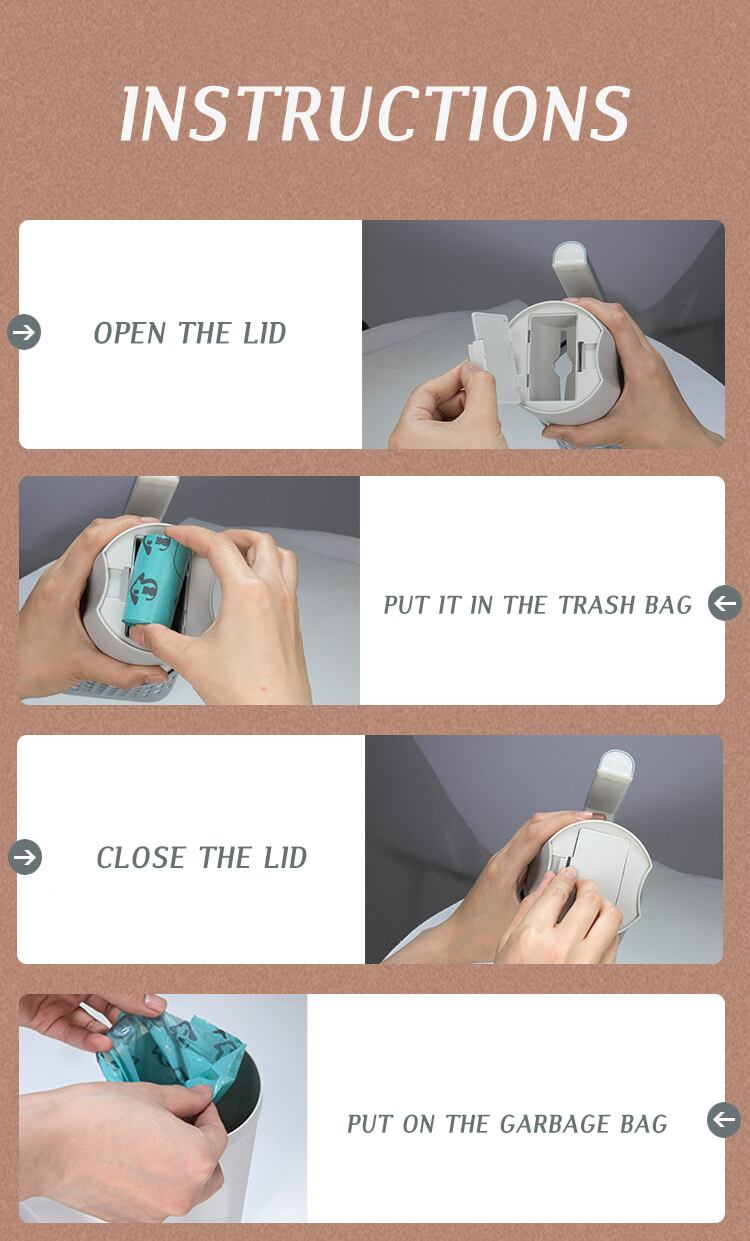 INSTRUCTIONS

OPEN THE LID

PUT IT IN THE TRASH BAG

CLOSE THE LID

PUT ON THE GARBAGE BAG