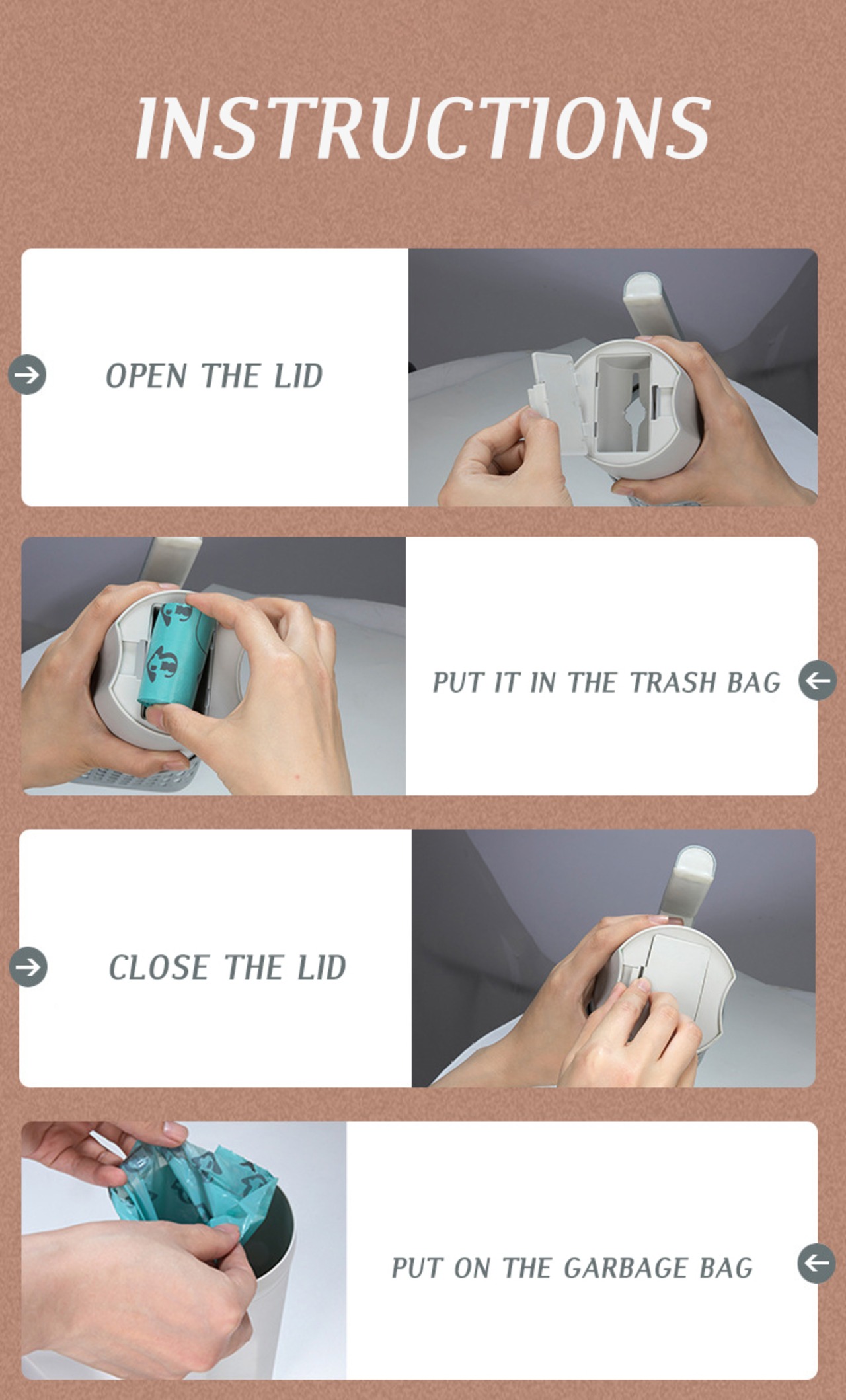 INSTRUCTIONS

OPEN THE LID

PUT IT IN THE TRASH BAG

CLOSE THE LID

PUT ON THE GARBAGE BAG