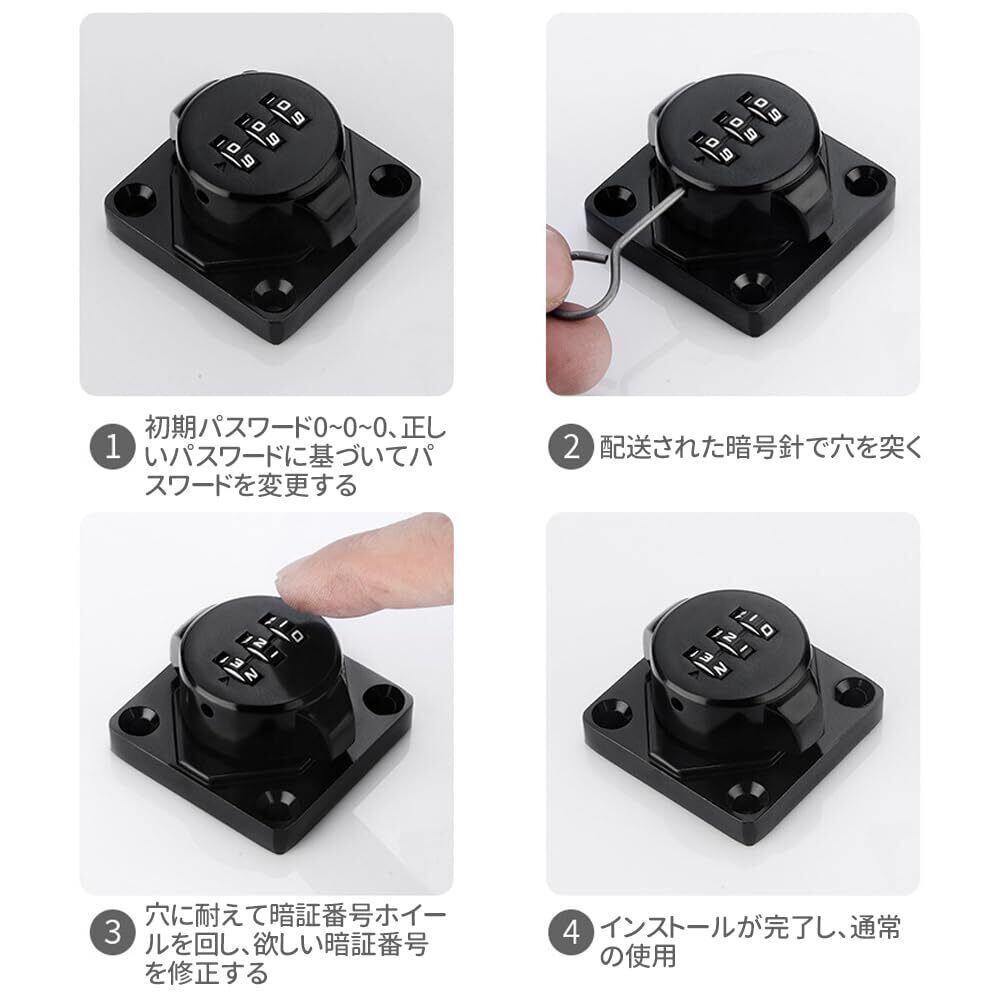 1 初期パスワード0~0~0、正しいパスワードに基づいてパスワードを変更する

2 配送された暗号針で穴を突く

3 穴に耐えて暗証番号ホイールを回し、欲しい暗証番号を修正する

4 インストールが完了し、通常の使用