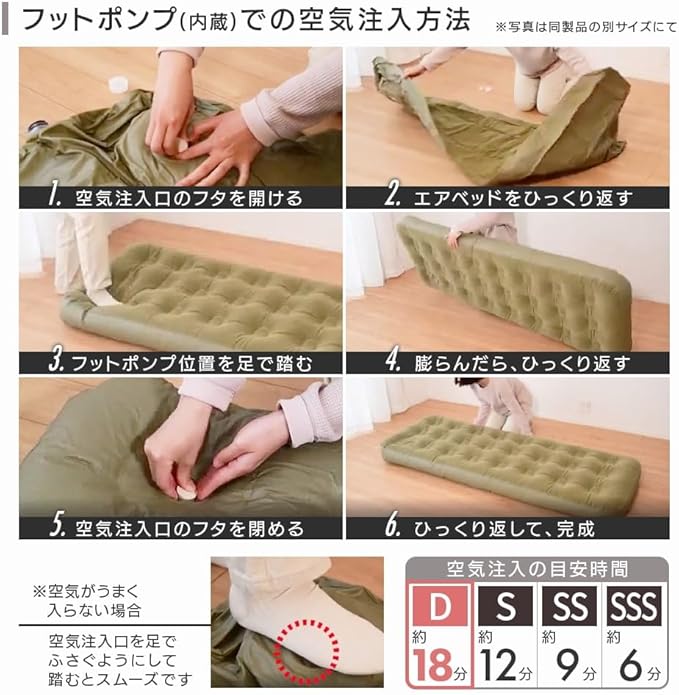 フットポンプ(内蔵)での空気注入方法

※写真は同製品の別サイズにて

1. 空気注入口のフタを開ける

2. エアベッドをひっくり返す

3. フットポンプ位置を足で踏む

4. 膨らんだら、ひっくり返す

5. 空気注入口のフタを閉める

6. ひっくり返して、完成

※空気がうまく入らない場合

空気注入口を足でふさぐようにして踏むとスムーズです

空気注入の目安時間

| D | S | SS | SSS |
|---|---|---|---|
| 約18分 | 約12分 | 約9分 | 約6分 |