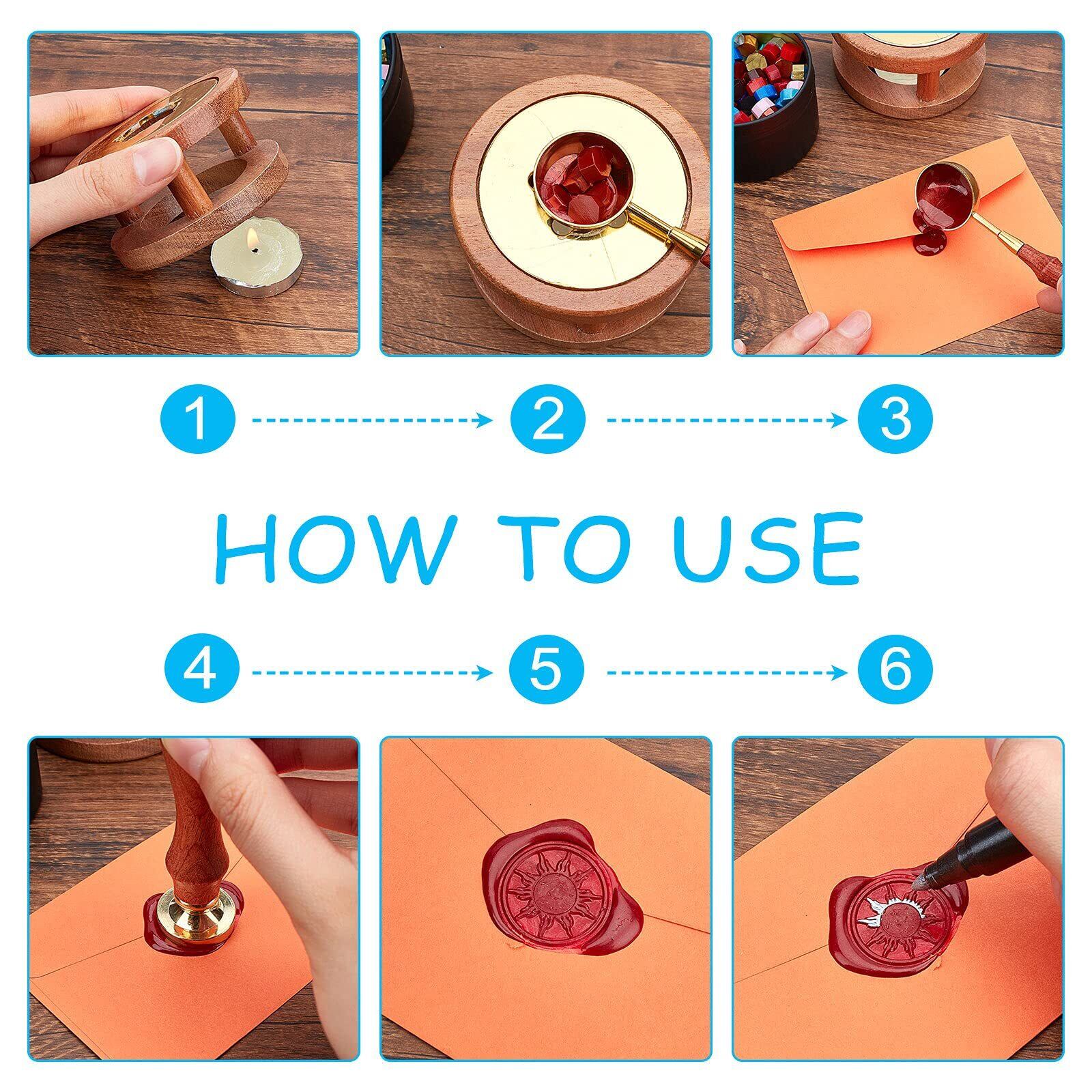 1
2
3

HOW TO USE

4
5
6