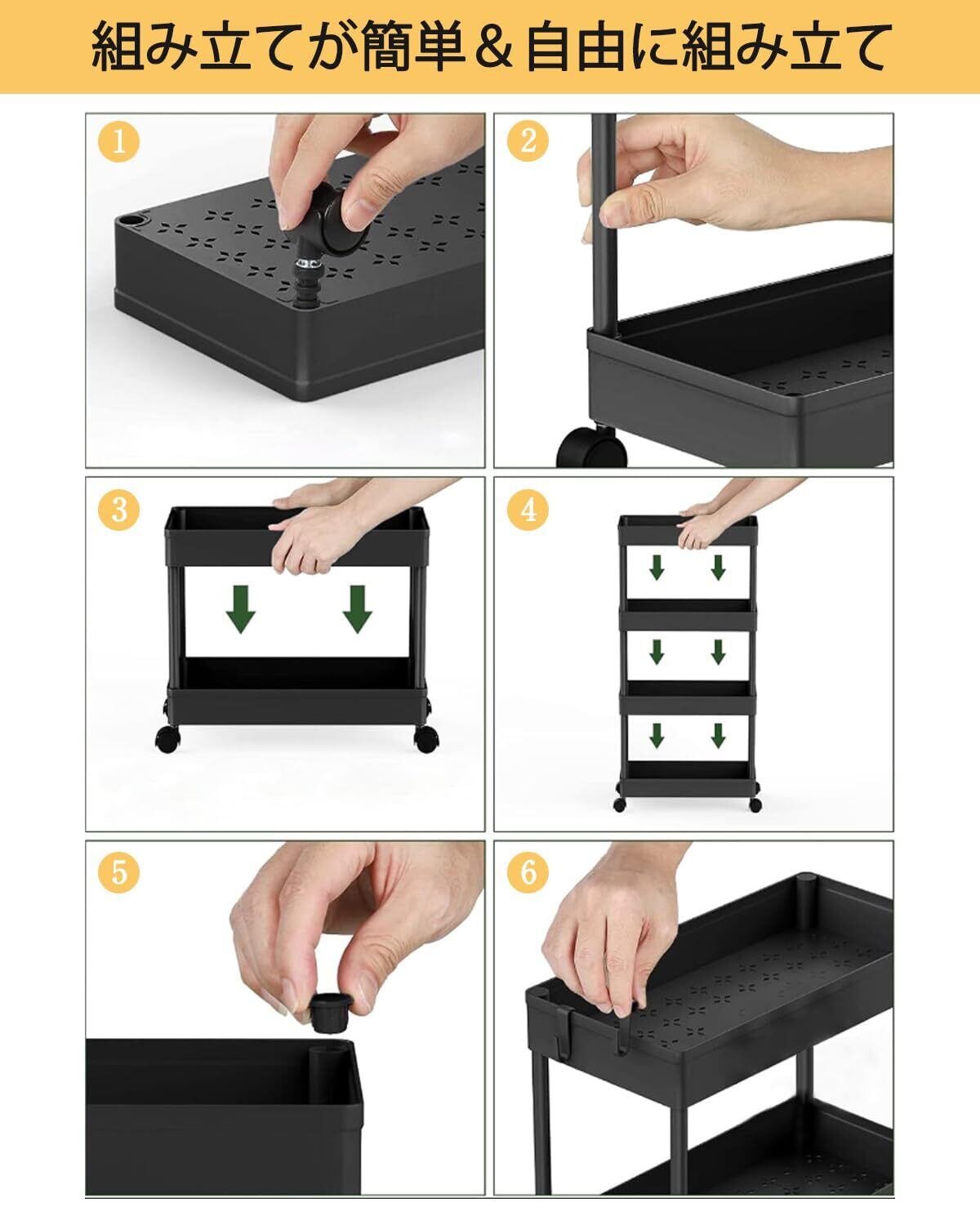 組み立てが簡単＆自由に組み立て

1

2

3

4

5

6