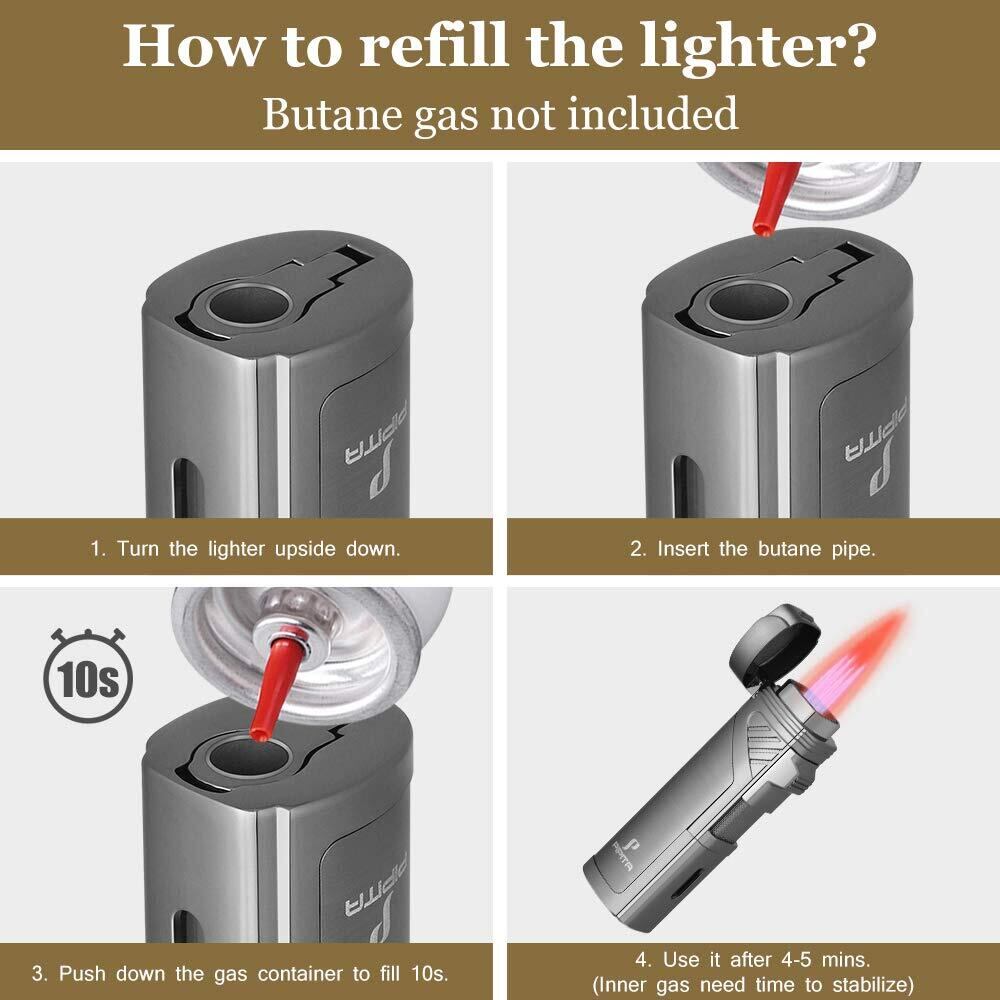 How to refill the lighter?
Butane gas not included

PIPITA

1. Turn the lighter upside down.

PIPITA

2. Insert the butane pipe.

10s

PIPITA

3. Push down the gas container to fill 10s.

PIPITA

4. Use it after 4-5 mins.
(Inner gas need time to stabilize)