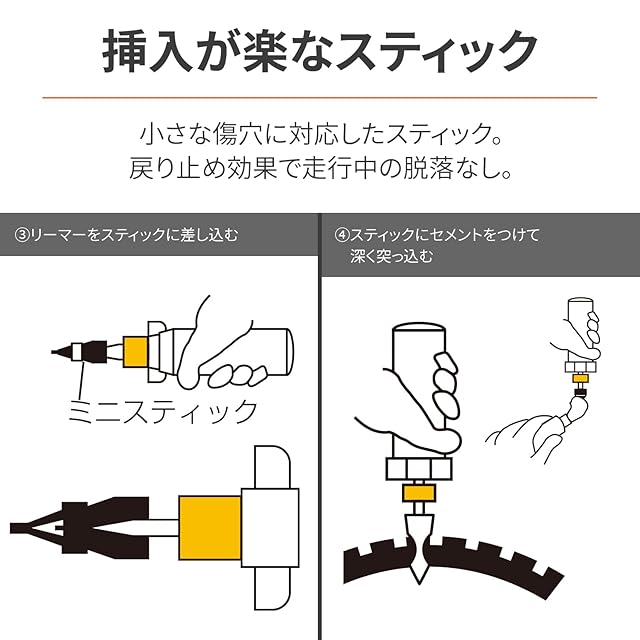 挿入が楽なスティック

小さな傷穴に対応したスティック。
戻り止め効果で走行中の脱落なし。

③リーマーをスティックに差し込む

ミニスティック

④スティックにセメントをつけて深く突っ込む