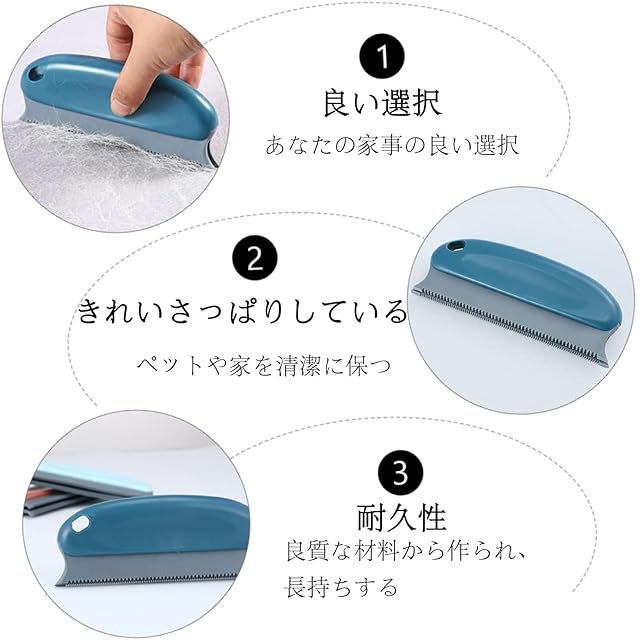 1

良い選択

あなたの家事の良い選択

2

きれいさっぱりしている

ペットや家を清潔に保つ

3

耐久性

良質な材料から作られ、長持ちする