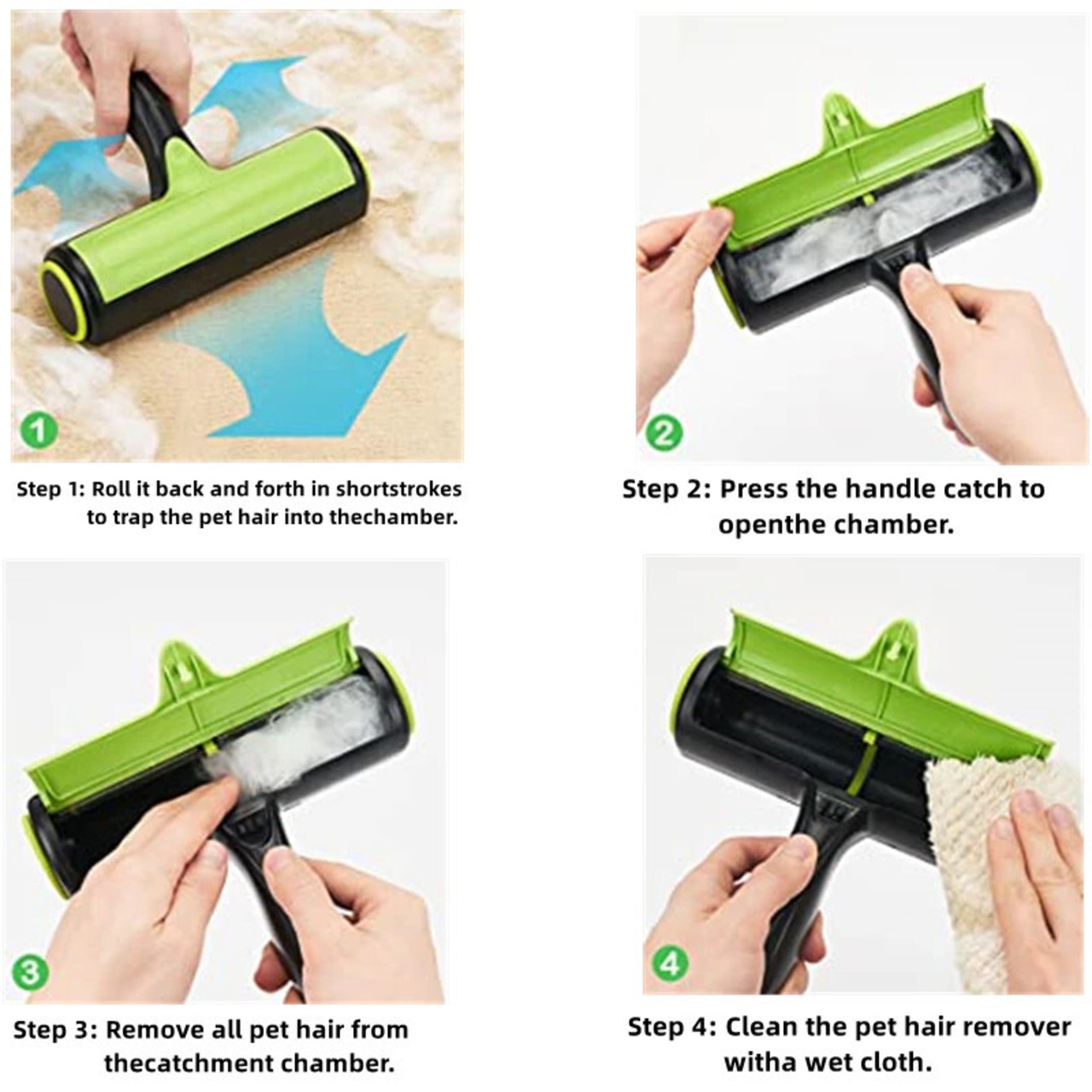 1

Step 1: Roll it back and forth in shortstrokes to trap the pet hair into thechamber.

2

Step 2: Press the handle catch to openthe chamber.

3

Step 3: Remove all pet hair from thecatchment chamber.

4

Step 4: Clean the pet hair remover witha wet cloth.