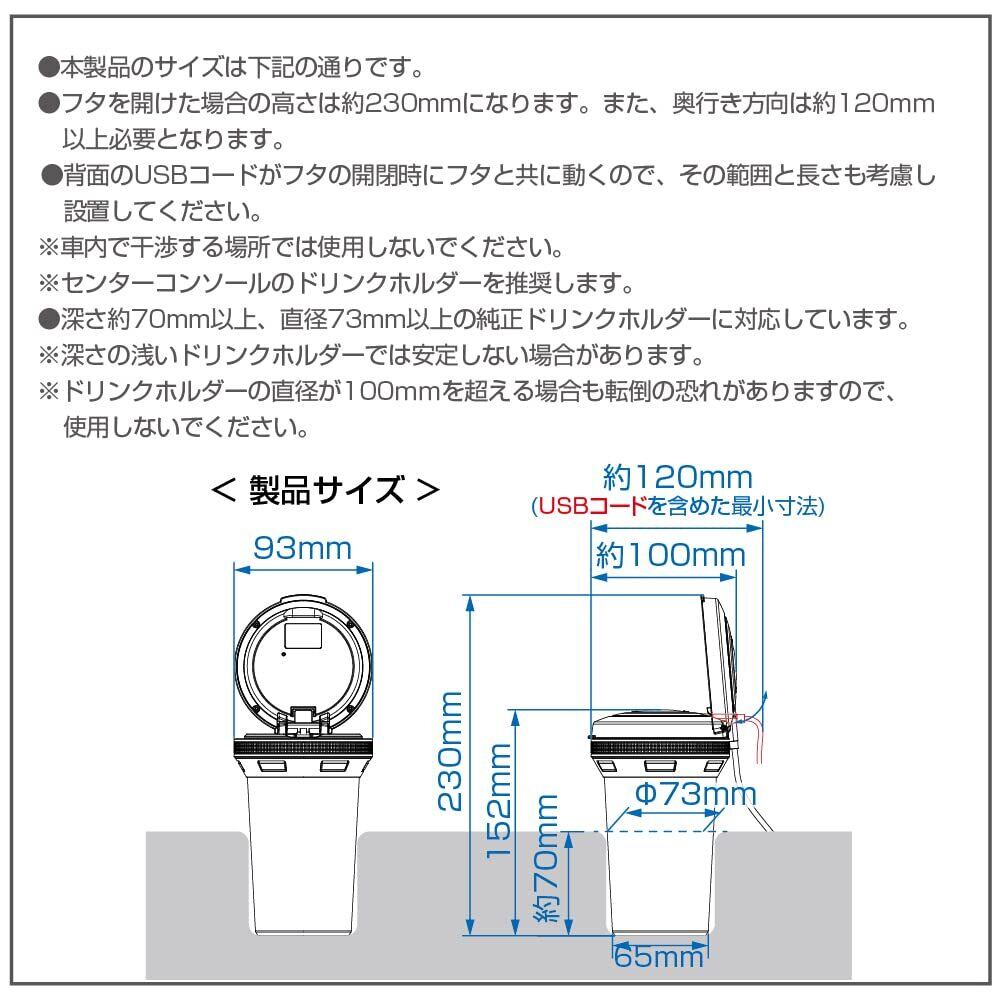 ●本製品のサイズは下記の通りです。
●フタを開けた場合の高さは約230mmになります。また、奥行き方向は約120mm以上必要となります。
●背面のUSBコードがフタの開閉時にフタと共に動くので、その範囲と長さも考慮し設置してください。
※車内で干渉する場所では使用しないでください。
※センターコンソールのドリンクホルダーを推奨します。
●深さ約70mm以上、直径73mm以上の純正ドリンクホルダーに対応しています。
※深さの浅いドリンクホルダーでは安定しない場合があります。
※ドリンクホルダーの直径が100mmを超える場合も転倒の恐れがありますので、使用しないでください。

＜ 製品サイズ ＞

93mm

約120mm
(USBコードを含めた最小寸法)
約100mm

230mm
152mm
約70mm
Φ73mm
65mm