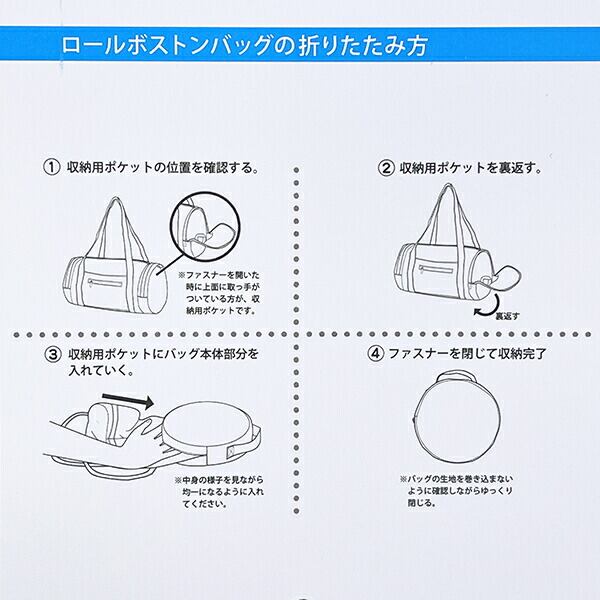 ロールボストンバッグの折りたたみ方

① 収納用ポケットの位置を確認する。

※ファスナーを開いた時に上面に取っ手がついている方が、収納用ポケットです。

② 収納用ポケットを裏返す。

裏返す

③ 収納用ポケットにバッグ本体部分を入れていく。

※中身の様子を見ながら均一になるように入れてください。

④ ファスナーを閉じて収納完了

※バッグの生地を巻き込まないように確認しながらゆっくり閉じる。