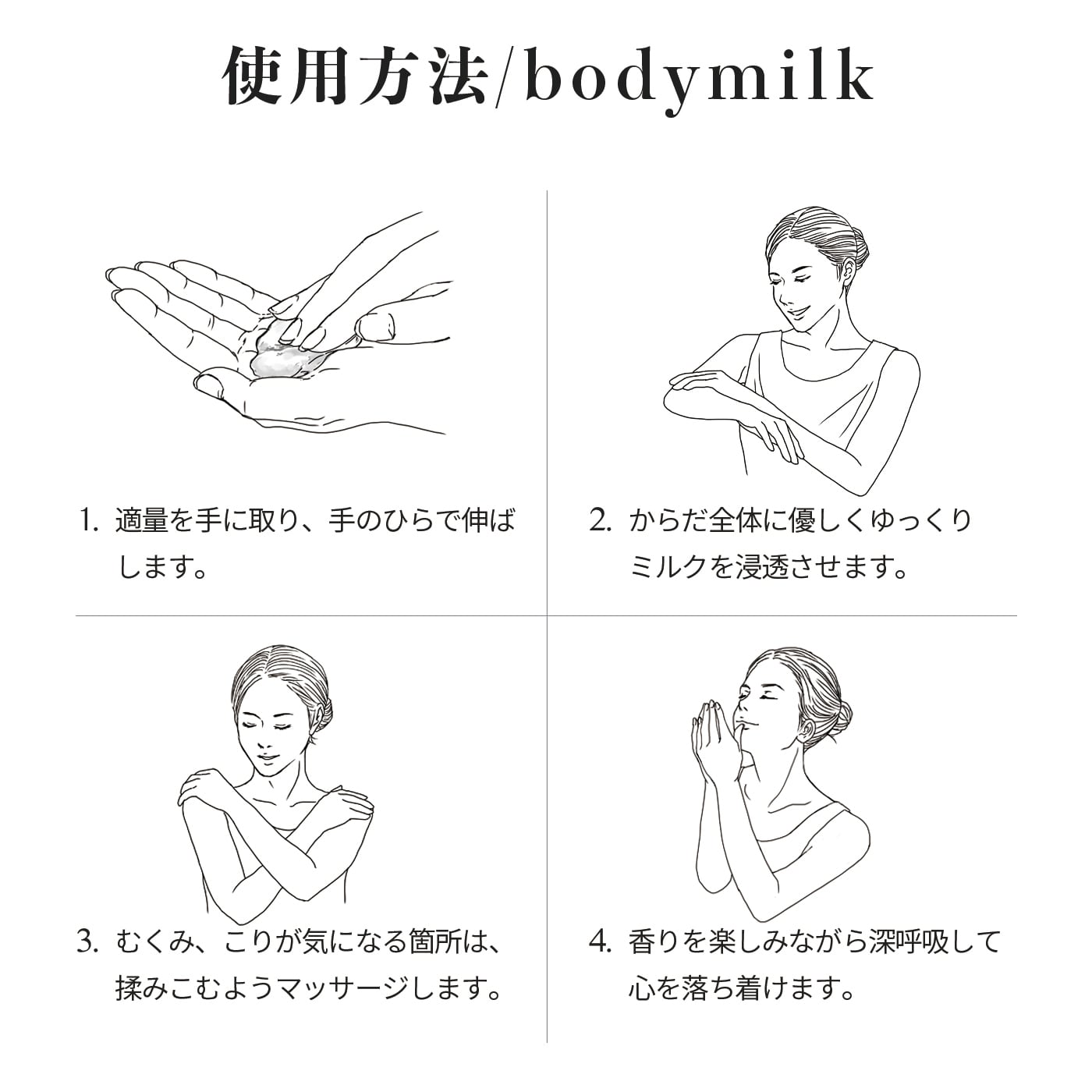 使用方法/bodymilk

1. 適量を手に取り、手のひらで伸ばします。

2. からだ全体に優しくゆっくりミルクを浸透させます。

3. むくみ、こりが気になる箇所は、揉みこむようマッサージします。

4. 香りを楽しみながら深呼吸して心を落ち着けます。