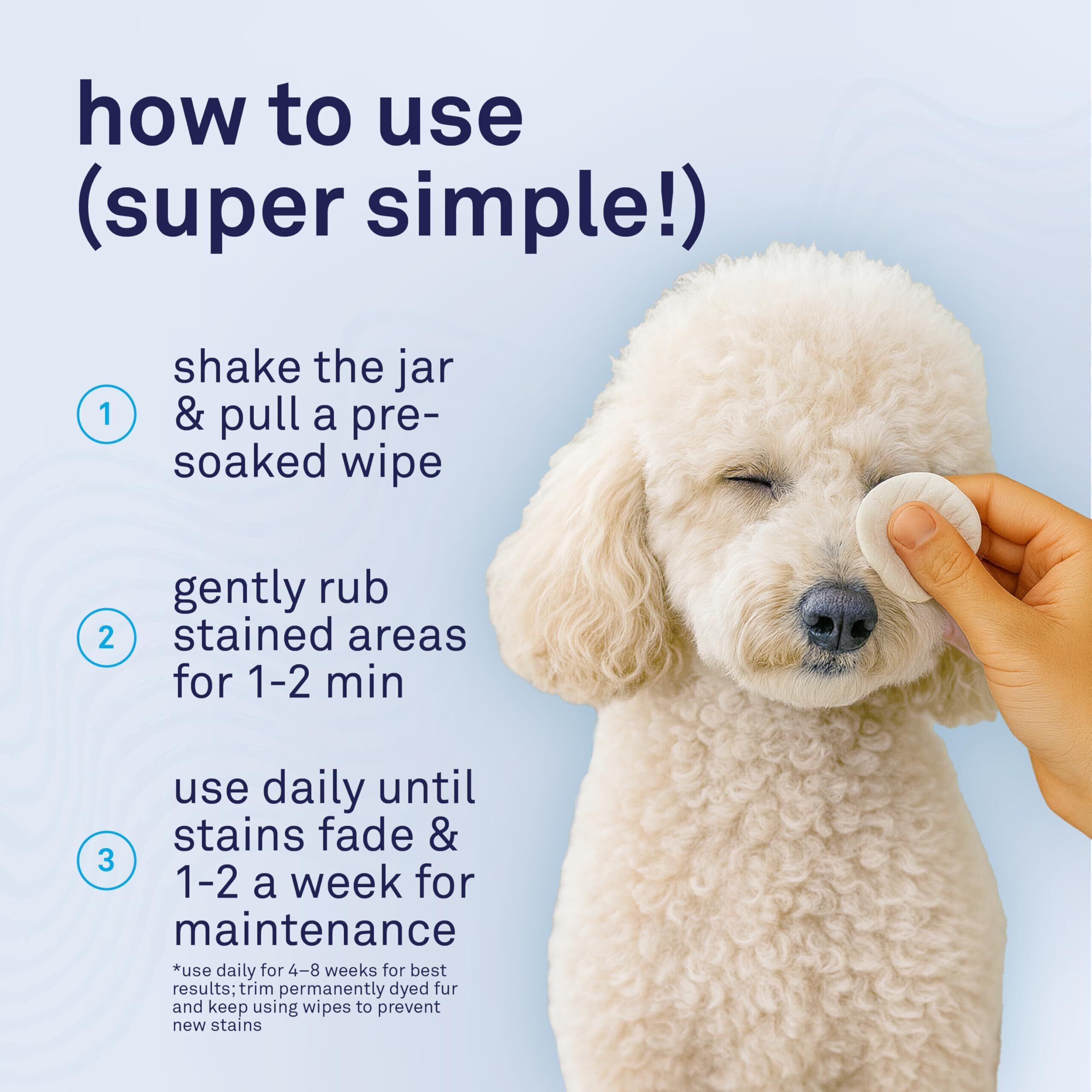 how to use (super simple!)

1 shake the jar & pull a pre-soaked wipe

2 gently rub stained areas for 1-2 min

3 use daily until stains fade & 1-2 a week for maintenance

*use daily for 4–8 weeks for best results; trim permanently dyed fur and keep using wipes to prevent new stains