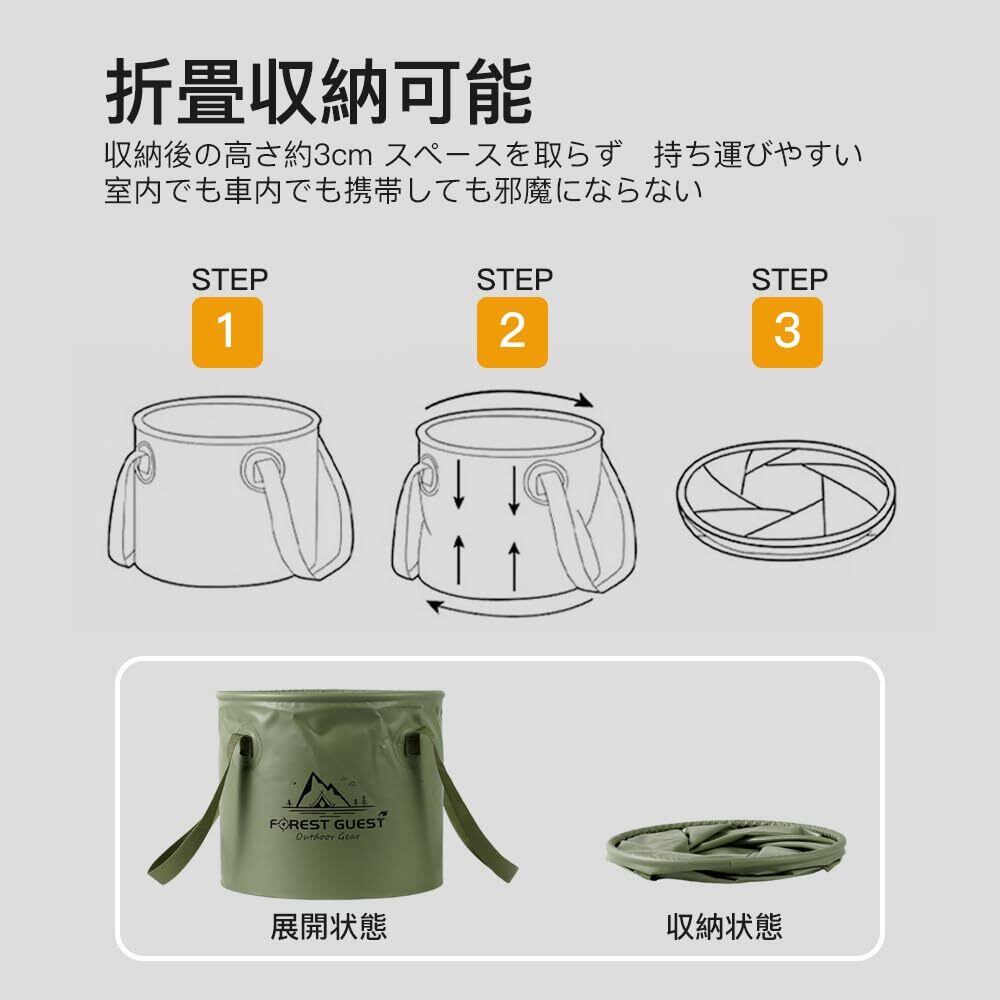 折畳収納可能

収納後の高さ約3cm スペースを取らず　持ち運びやすい
室内でも車内でも携帯しても邪魔にならない

STEP
1

STEP
2

STEP
3

FOREST GUEST
Outdoor Gear

展開状態

収納状態