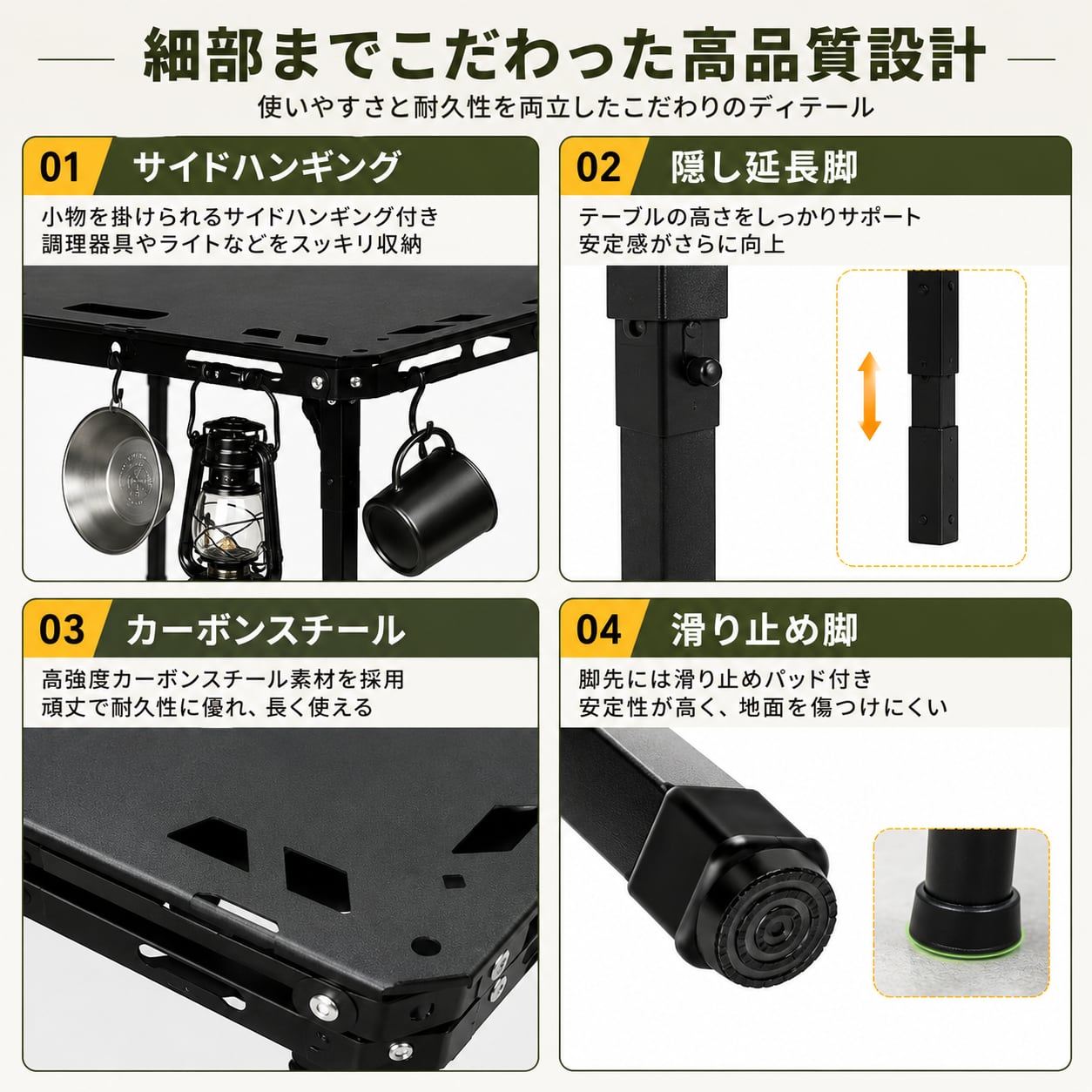 細部までこだわった高品質設計

使いやすさと耐久性を両立したこだわりのディテール

01 サイドハンギング

小物を掛けられるサイドハンギング付き
調理器具やライトなどをスッキリ収納

02 隠し延長脚

テーブルの高さをしっかりサポート
安定感がさらに向上

03 カーボンスチール

高強度カーボンスチール素材を採用
頑丈で耐久性に優れ、長く使える

04 滑り止め脚

脚先には滑り止めパッド付き
安定性が高く、地面を傷つけにくい