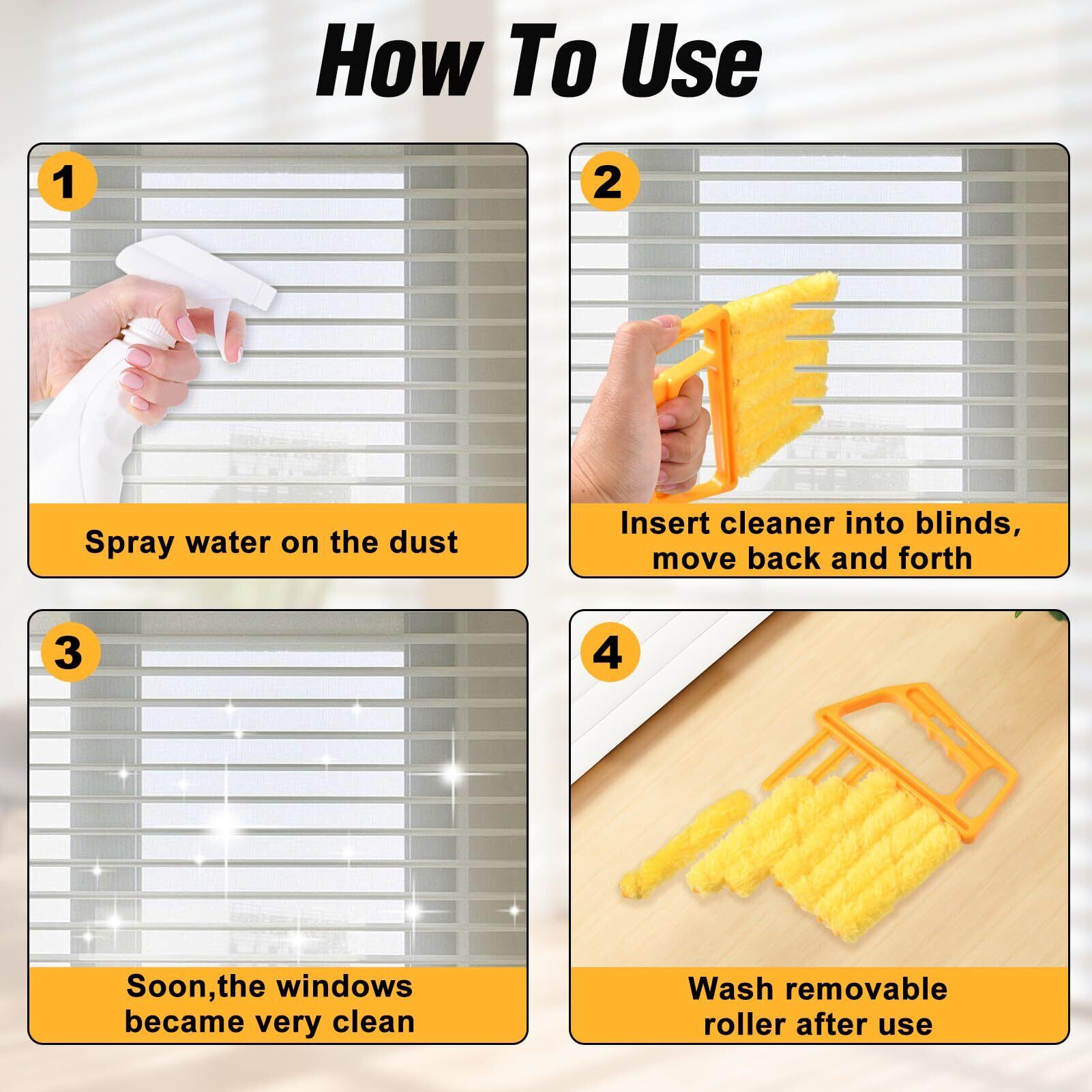 How To Use

1

Spray water on the dust

2

Insert cleaner into blinds, move back and forth

3

Soon,the windows became very clean

4

Wash removable roller after use