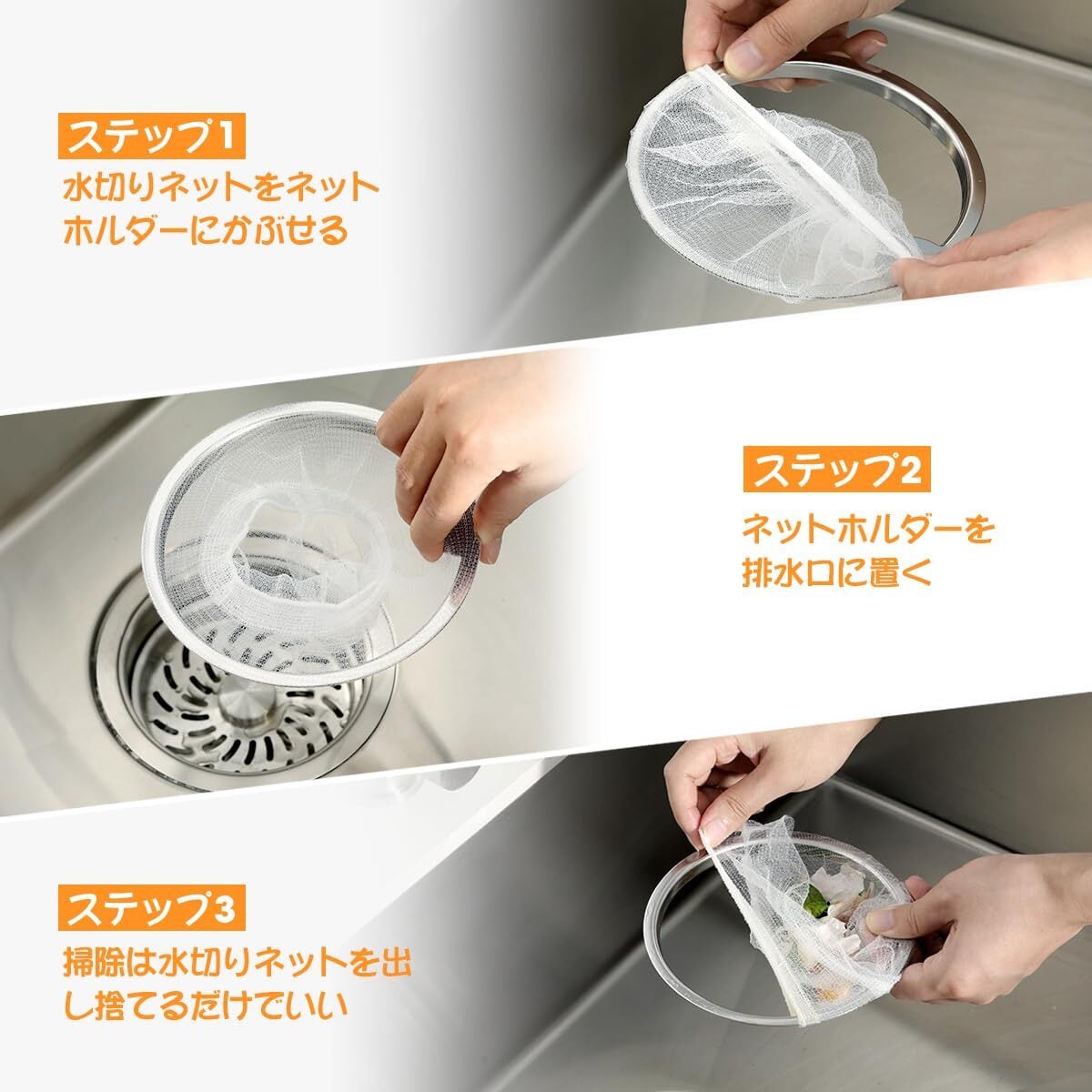 ステップ1
水切りネットをネットホルダーにかぶせる

ステップ2
ネットホルダーを排水口に置く

ステップ3
掃除は水切りネットを出し捨てるだけでいい