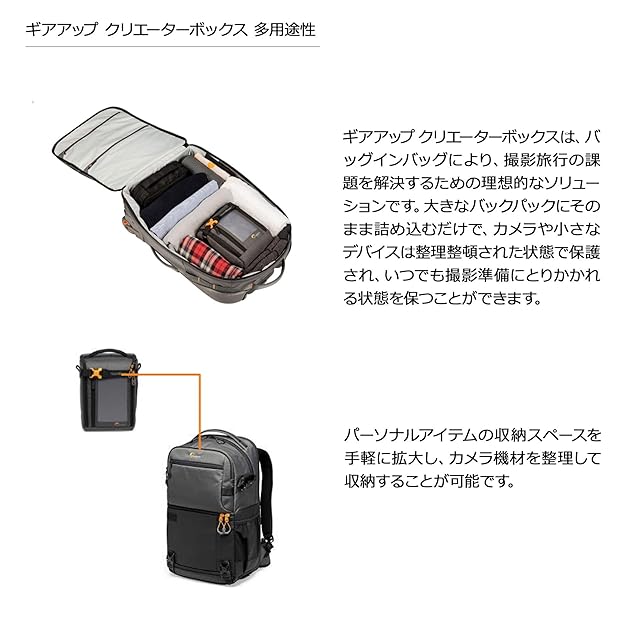 ギアアップ クリエーターボックス 多用途性

ギアアップ クリエーターボックスは、バッグインバッグにより、撮影旅行の課題を解決するための理想的なソリューションです。大きなバックパックにそのまま詰め込むだけで、カメラや小さなデバイスは整理整頓された状態で保護され、いつでも撮影準備にとりかかれる状態を保つことができます。

パーソナルアイテムの収納スペースを手軽に拡大し、カメラ機材を整理して収納することが可能です。