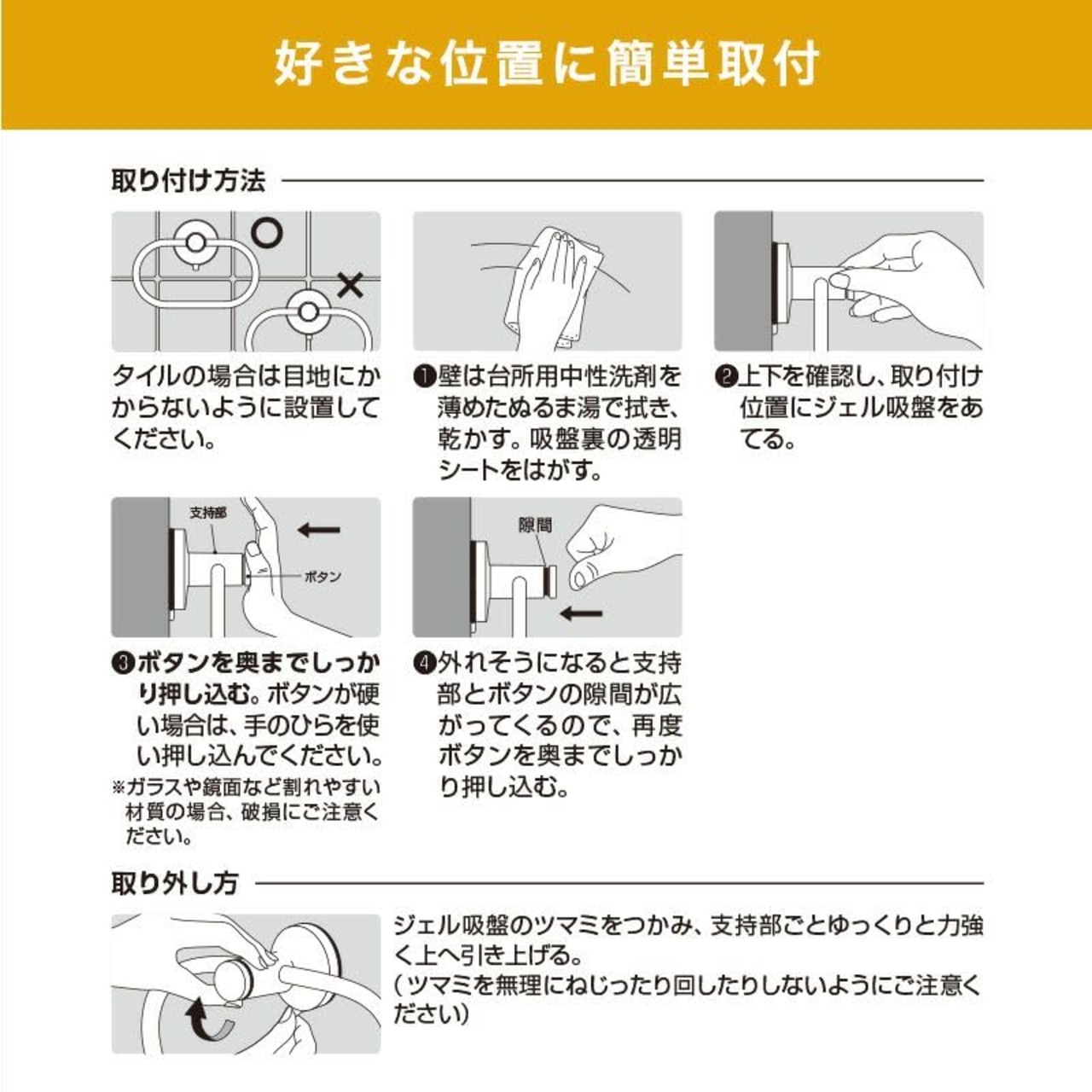 好きな位置に簡単取付

取り付け方法

○

×

タイルの場合は目地にかからないように設置してください。

❶壁は台所用中性洗剤を薄めたぬるま湯で拭き、乾かす。吸盤裏の透明シートをはがす。

❷上下を確認し、取り付け位置にジェル吸盤をあてる。

支持部

ボタン

隙間

❸ボタンを奥までしっかり押し込む。ボタンが硬い場合は、手のひらを使い押し込んでください。

※ガラスや鏡面など割れやすい材質の場合、破損にご注意ください。

❹外れそうになると支持部とボタンの隙間が広がってくるので、再度ボタンを奥までしっかり押し込む。

取り外し方

ジェル吸盤のツマミをつかみ、支持部ごとゆっくりと力強く上へ引き上げる。
(ツマミを無理にねじったり回したりしないようにご注意ください)