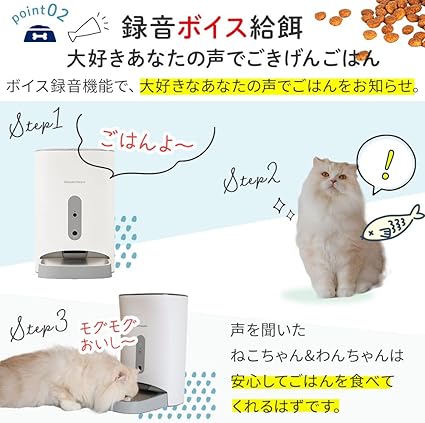 point02

録音ボイス給餌
大好きあなたの声でごきげんごはん

ボイス録音機能で、大好きなあなたの声でごはんをお知らせ。

Step1

ごはんよ〜

Step2

!

Step3

モグモグ
おいし〜

声を聞いた
ねこちゃん&わんちゃんは
安心してごはんを食べて
くれるはずです。