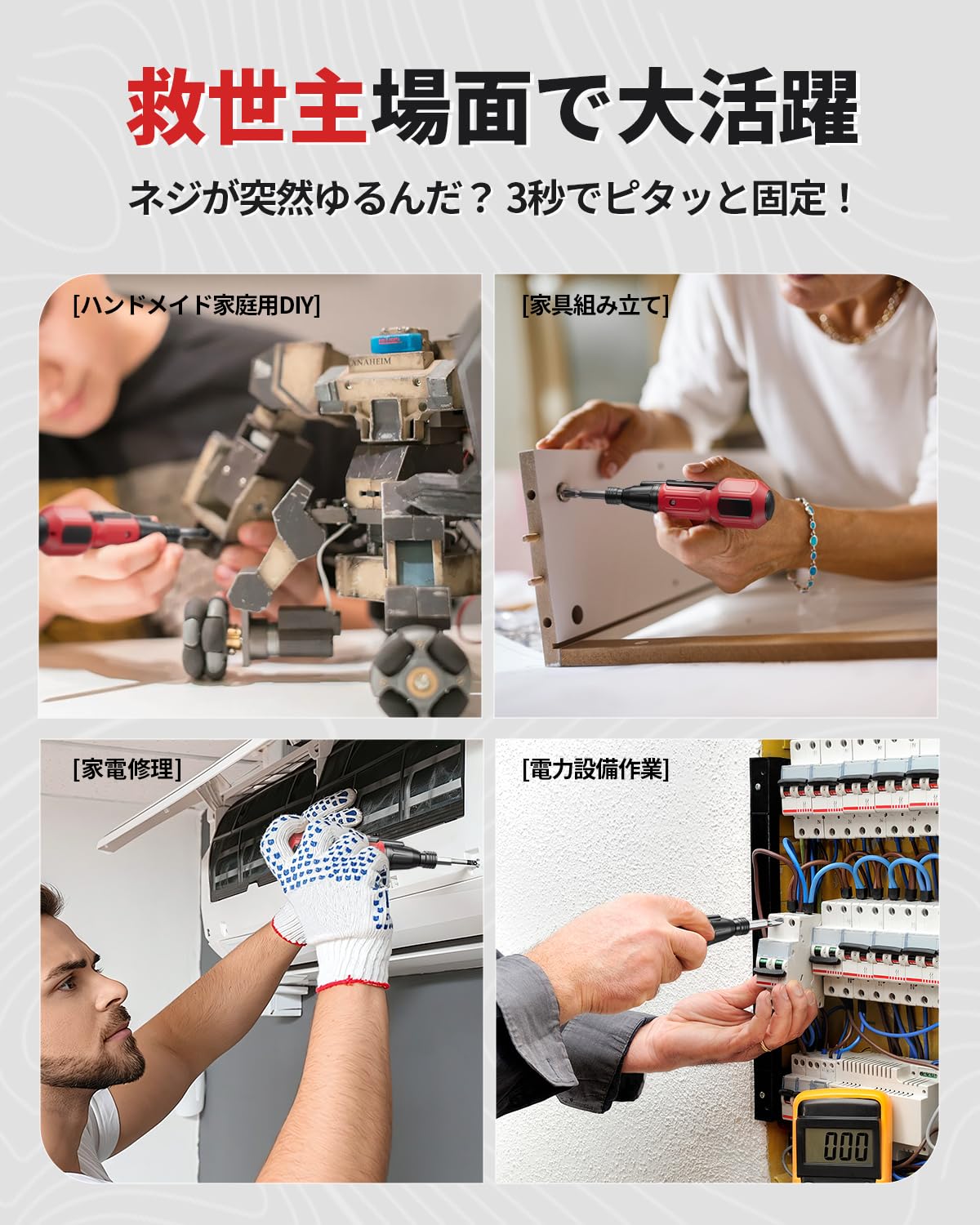 救世主場面で大活躍

ネジが突然ゆるんだ？ 3秒でピタッと固定！

[ハンドメイド家庭用DIY]

ANAHEIM

[家具組み立て]

[家電修理]

[電力設備作業]

000