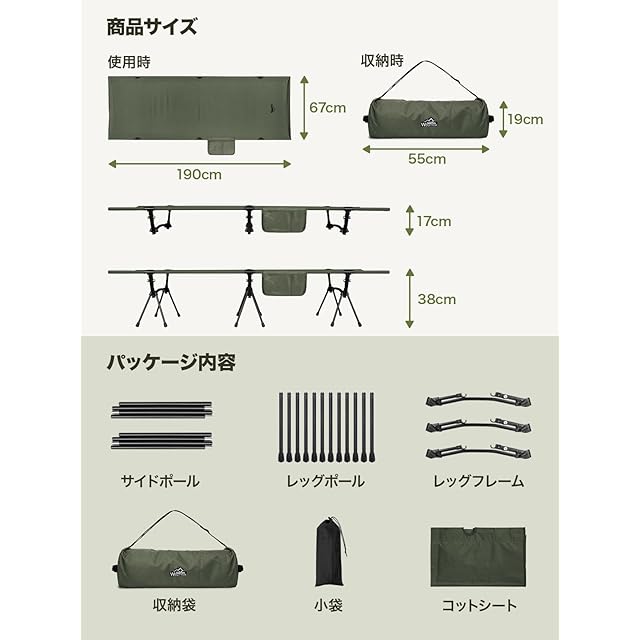 商品サイズ

使用時

67cm

190cm

収納時

19cm

55cm

17cm

38cm

パッケージ内容

サイドポール

レッグポール

レッグフレーム

収納袋

小袋

コットシート