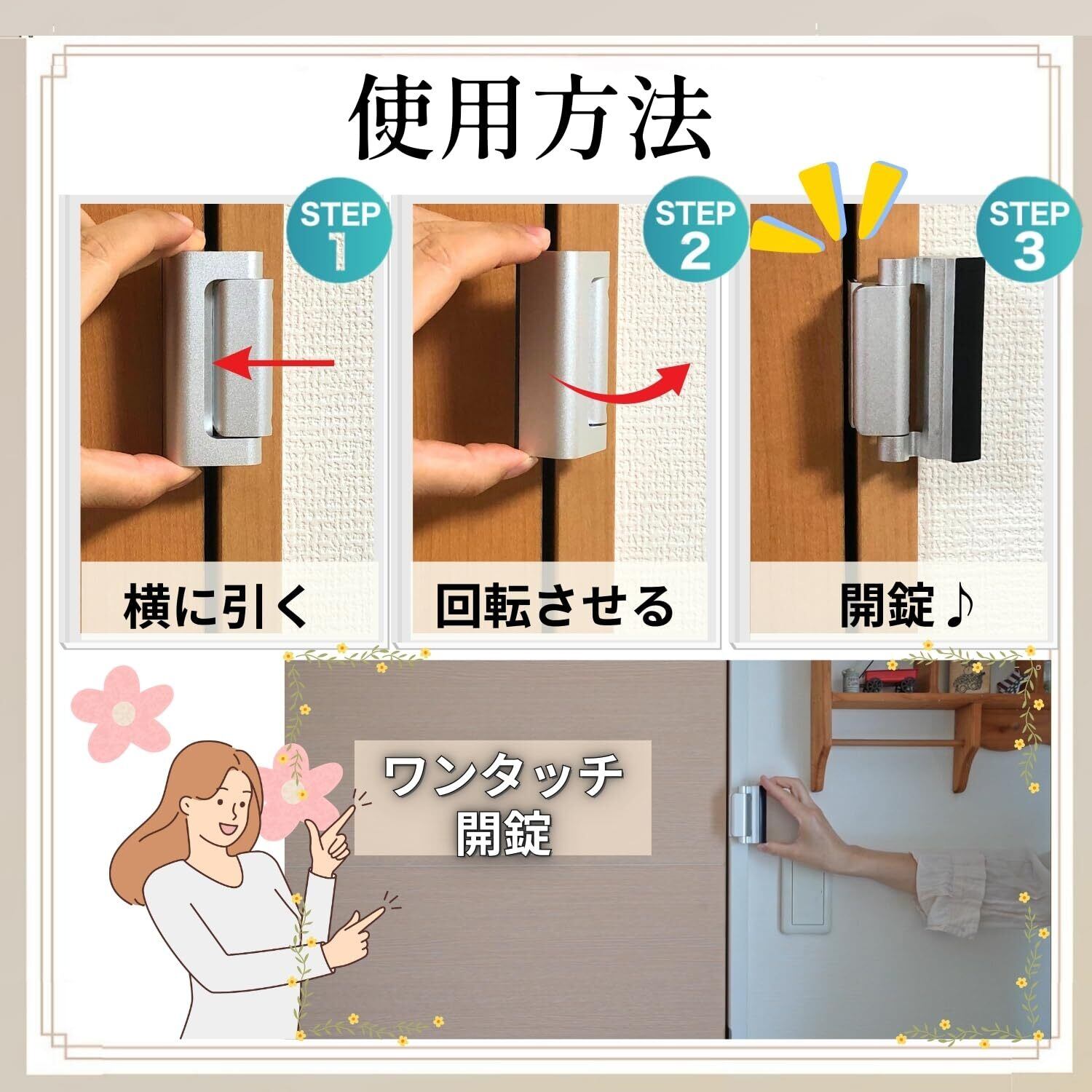 使用方法

STEP 1

横に引く

STEP 2

回転させる

STEP 3

開錠♪

ワンタッチ
開錠