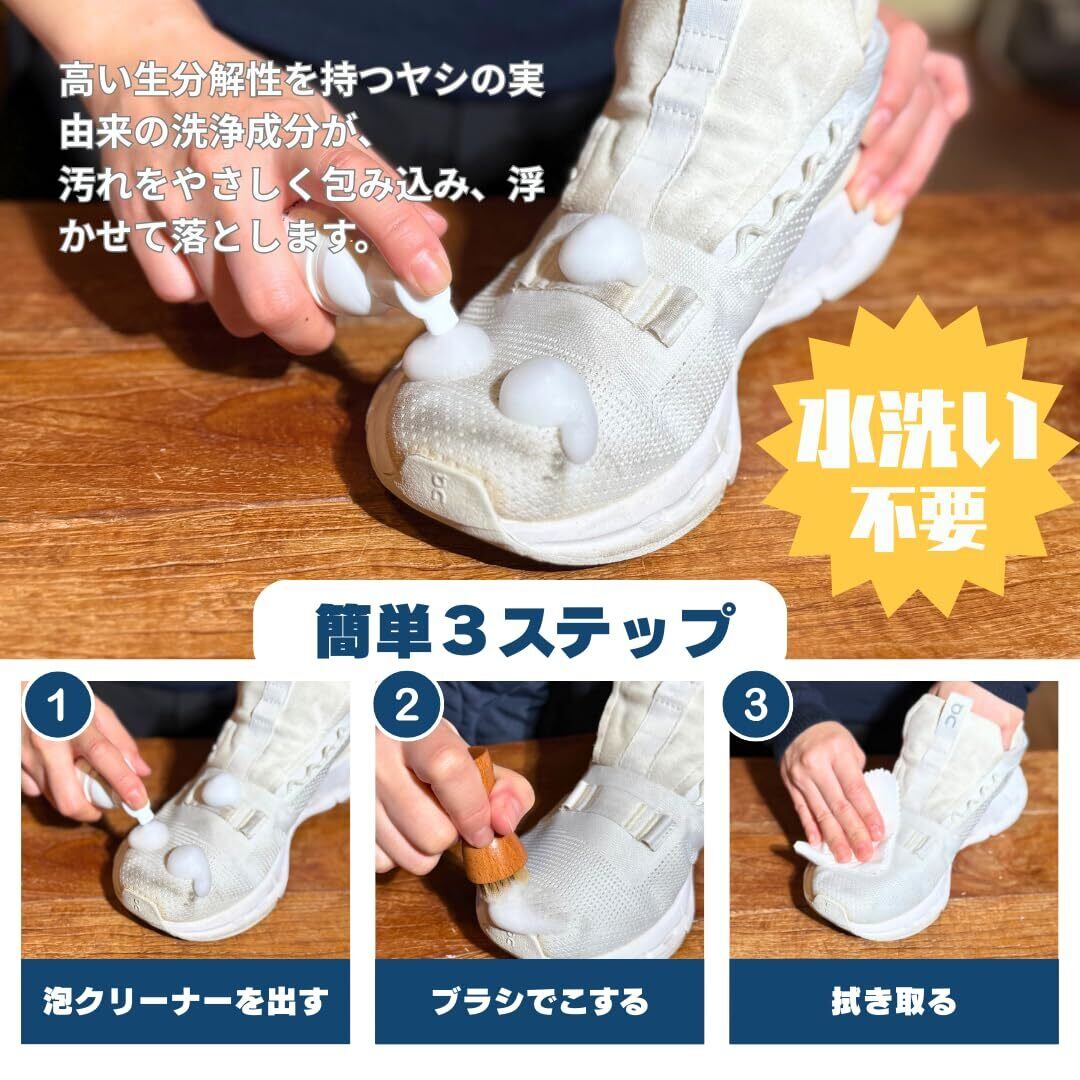 高い生分解性を持つヤシの実由来の洗浄成分が、汚れをやさしく包み込み、浮かせて落とします。

水洗い不要

簡単３ステップ

1
泡クリーナーを出す

2
ブラシでこする

3
拭き取る