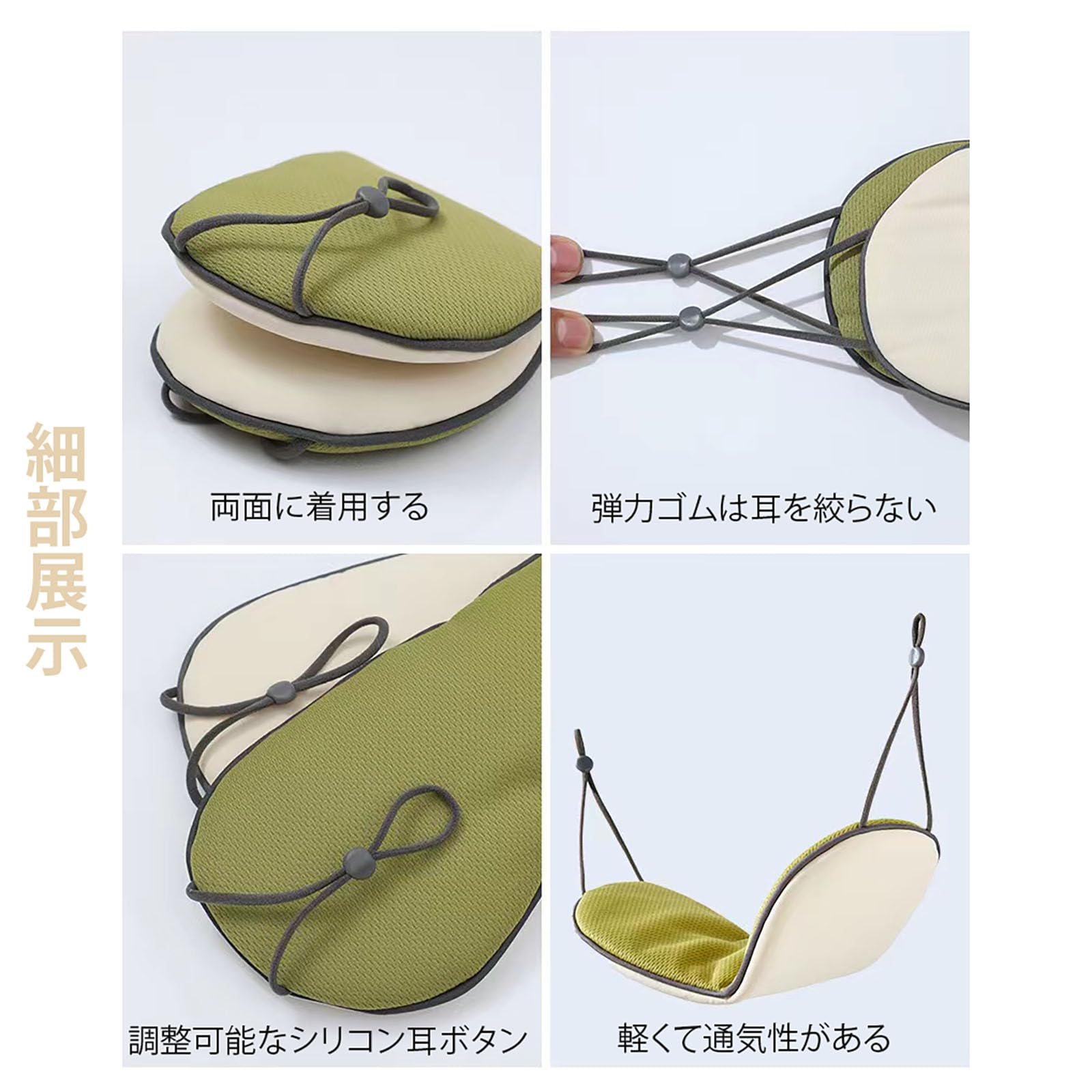 細部展示

両面に着用する

弾力ゴムは耳を絞らない

調整可能なシリコン耳ボタン

軽くて通気性がある