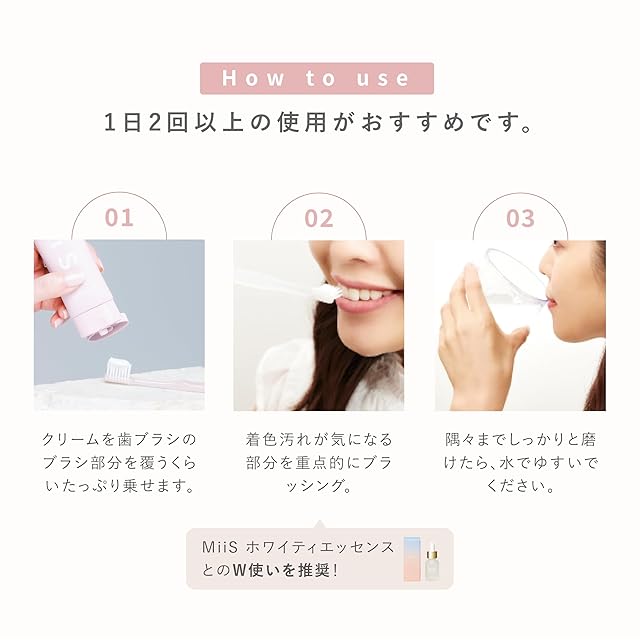 How to use

1日2回以上の使用がおすすめです。

01

クリームを歯ブラシのブラシ部分を覆うくらいたっぷり乗せます。

02

着色汚れが気になる部分を重点的にブラッシング。

03

隅々までしっかりと磨けたら、水でゆすいでください。

MiiS ホワイティエッセンスとのW使いを推奨!