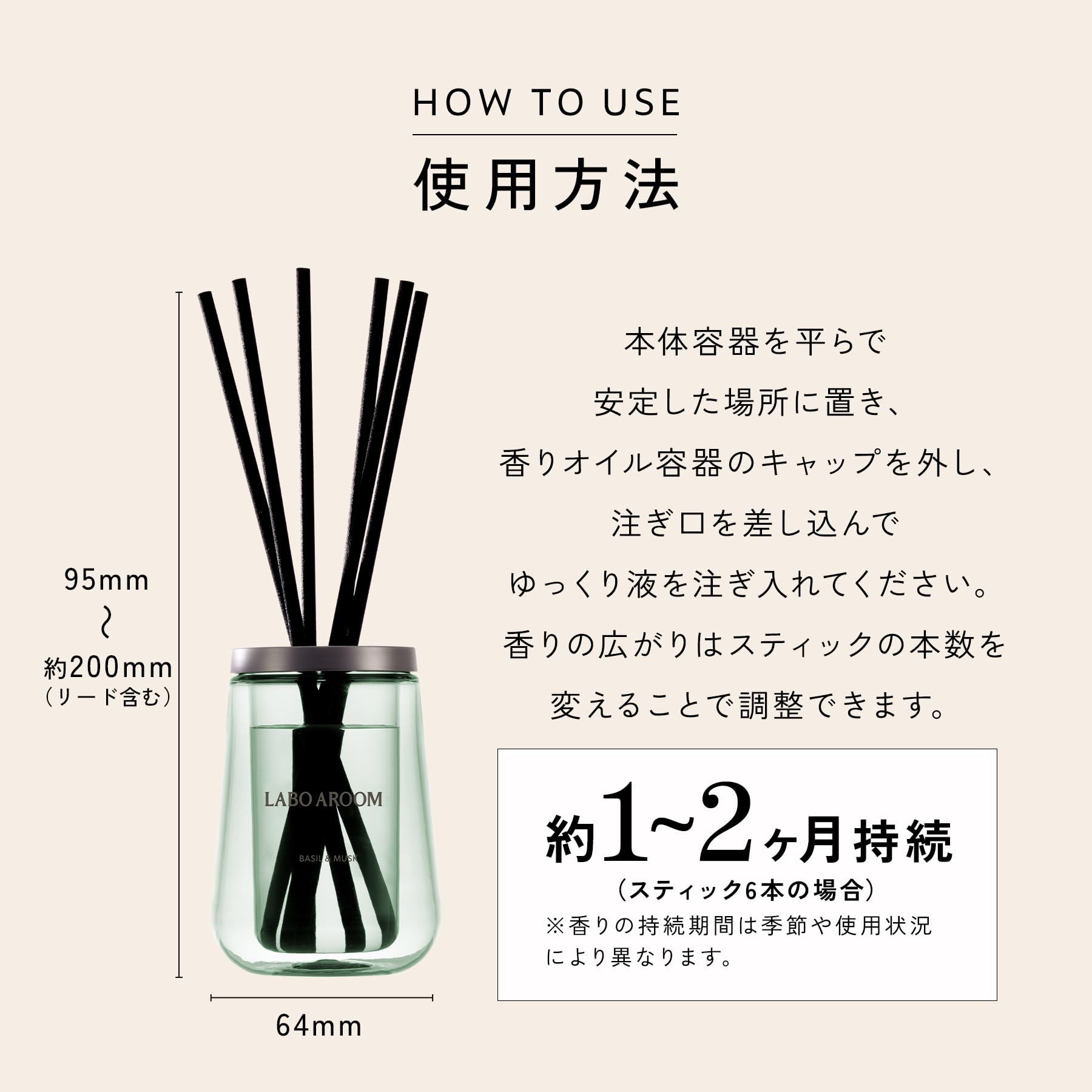 HOW TO USE

使用方法

95mm
〜
約200mm
（リード含む）

LABO AROOM

BASIL & MUSK

64mm

本体容器を平らで
安定した場所に置き、
香りオイル容器のキャップを外し、
注ぎ口を差し込んで
ゆっくり液を注ぎ入れてください。
香りの広がりはスティックの本数を
変えることで調整できます。

約1~2ヶ月持続
（スティック6本の場合）
※香りの持続期間は季節や使用状況により異なります。