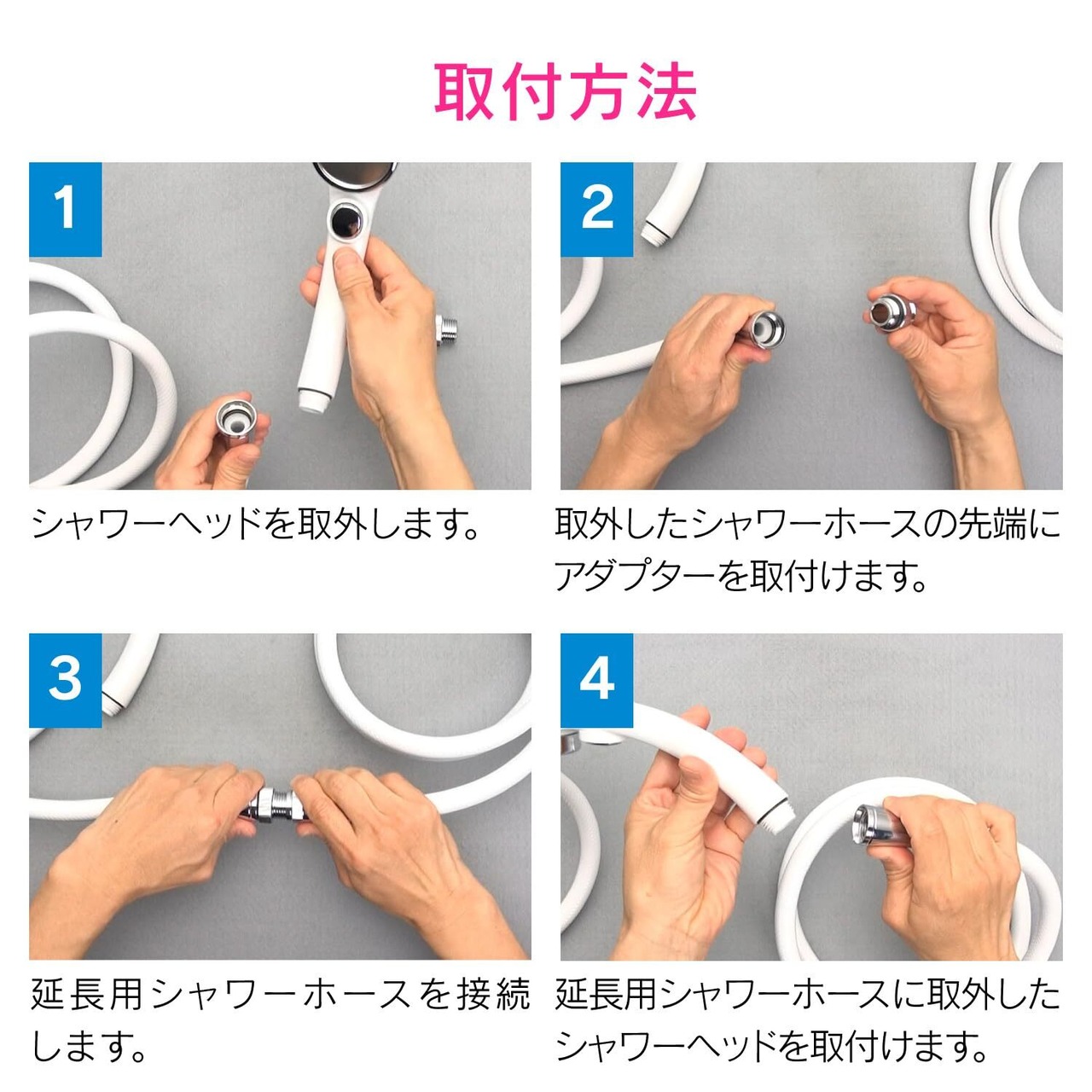 取付方法

1

シャワーヘッドを取外します。

2

取外したシャワーホースの先端にアダプターを取付けます。

3

延長用シャワーホースを接続します。

4

延長用シャワーホースに取外したシャワーヘッドを取付けます。