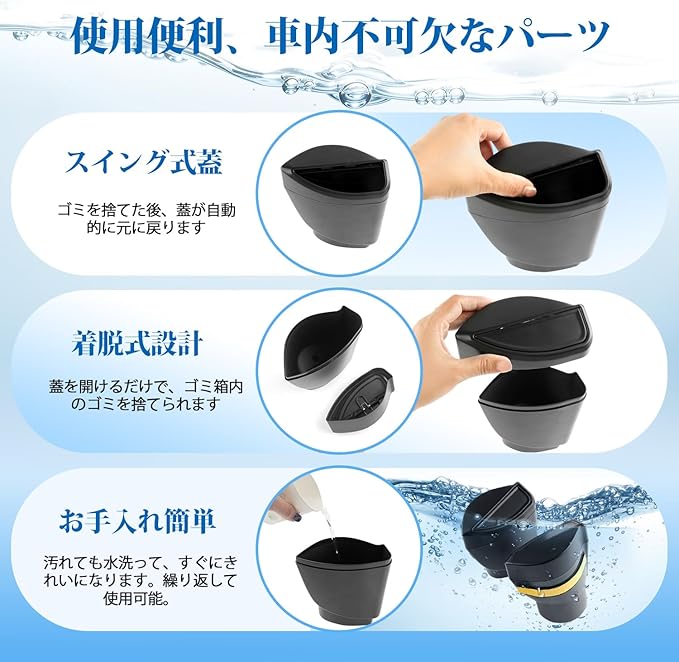 使用便利、車内不可欠なパーツ

スイング式蓋

ゴミを捨てた後、蓋が自動的に元に戻ります

着脱式設計

蓋を開けるだけで、ゴミ箱内のゴミを捨てられます

お手入れ簡単

汚れても水洗って、すぐにきれいになります。繰り返して使用可能。