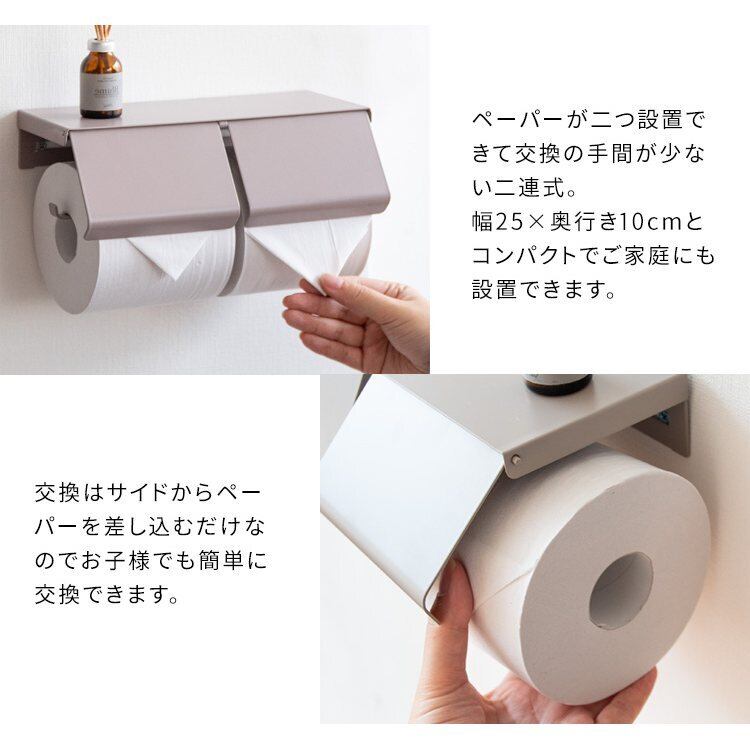 ペーパーが二つ設置できて交換の手間が少ない二連式。
幅25×奥行き10cmとコンパクトでご家庭にも設置できます。

交換はサイドからペーパーを差し込むだけなのでお子様でも簡単に交換できます。