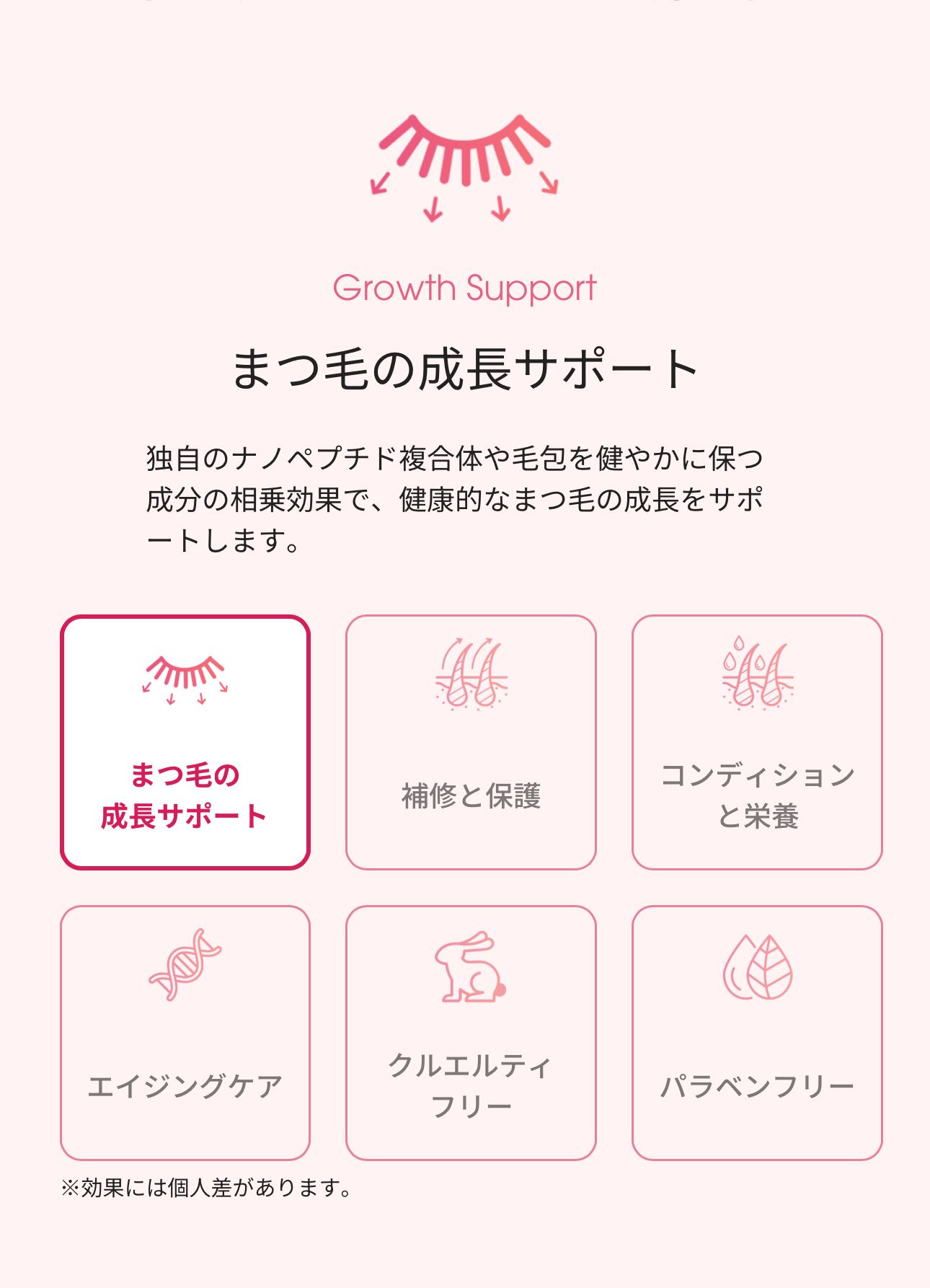 Growth Support

まつ毛の成長サポート

独自のナノペプチド複合体や毛包を健やかに保つ成分の相乗効果で、健康的なまつ毛の成長をサポートします。

まつ毛の
成長サポート

補修と保護

コンディション
と栄養

エイジングケア

クルエルティ
フリー

パラベンフリー

※効果には個人差があります。