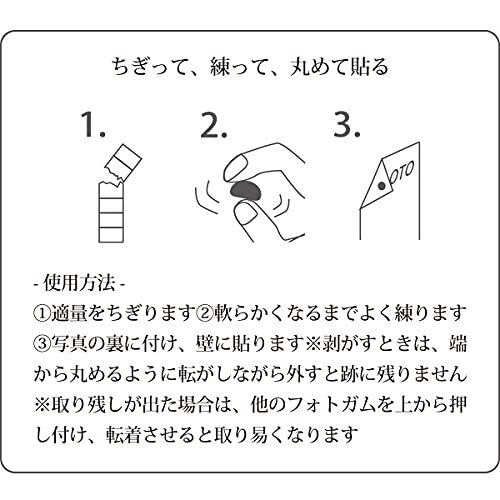 ちぎって、練って、丸めて貼る

1.

2.

3.

OTO

- 使用方法 -
①適量をちぎります②軟らかくなるまでよく練ります③写真の裏に付け、壁に貼ります※剥がすときは、端から丸めるように転がしながら外すと跡に残りません※取り残しが出た場合は、他のフォトガムを上から押し付け、転着させると取り易くなります