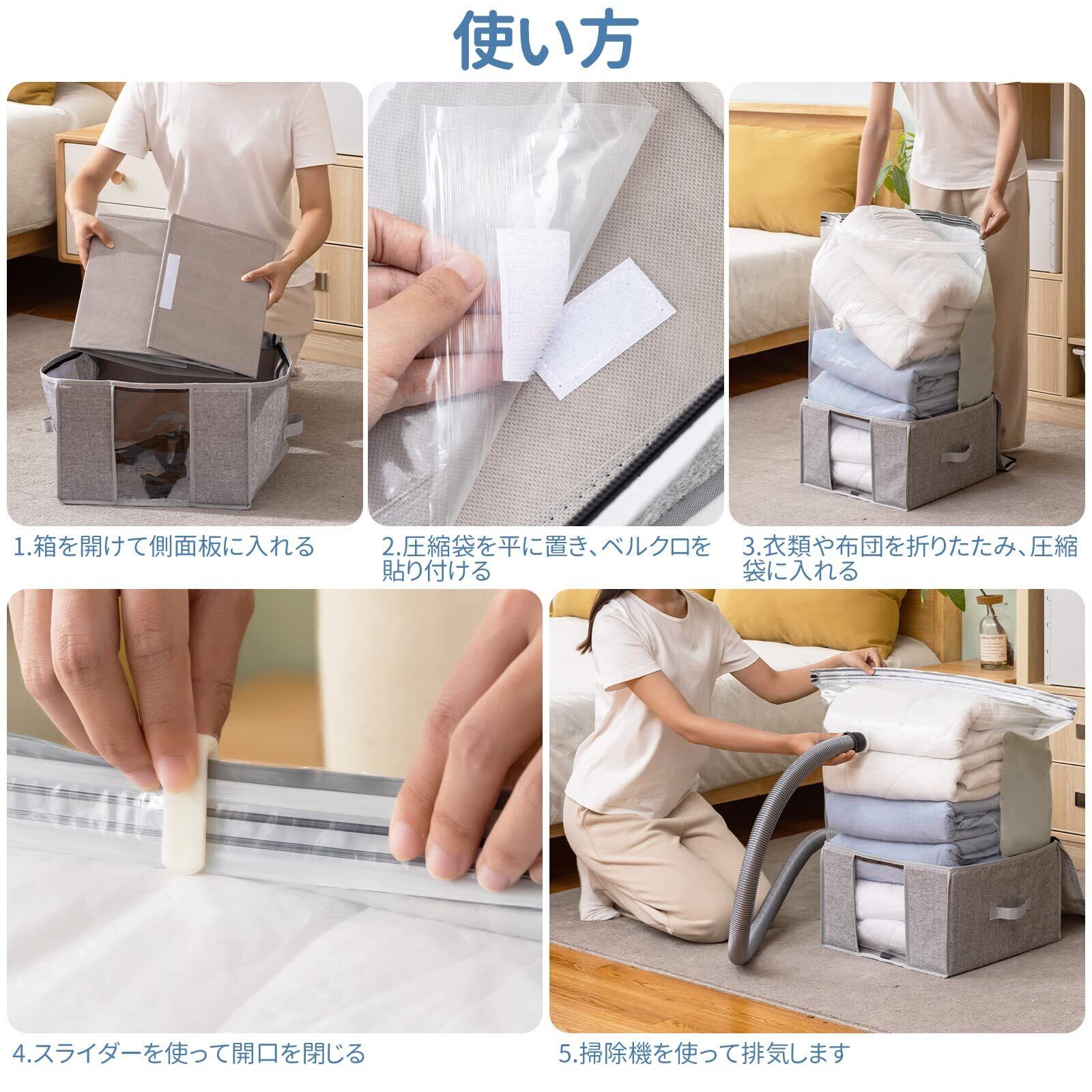 使い方

1.箱を開けて側面板に入れる

2.圧縮袋を平に置き、ベルクロを貼り付ける

3.衣類や布団を折りたたみ、圧縮袋に入れる

4.スライダーを使って開口を閉じる

5.掃除機を使って排気します