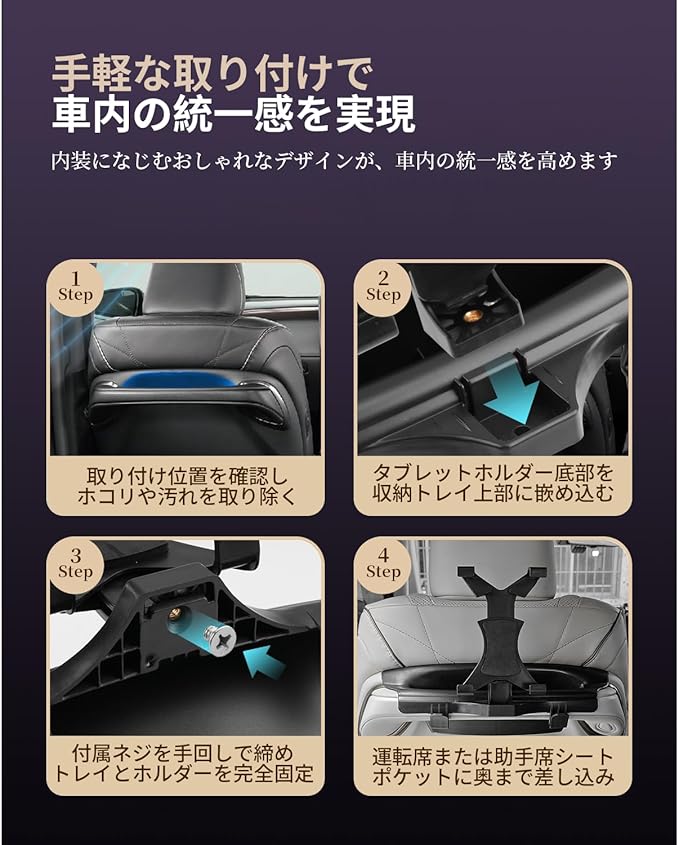 手軽な取り付けで
車内の統一感を実現

内装になじむおしゃれなデザインが、車内の統一感を高めます

1
Step

取り付け位置を確認し
ホコリや汚れを取り除く

2
Step

タブレットホルダー底部を
収納トレイ上部に嵌め込む

3
Step

付属ネジを手回しで締め
トレイとホルダーを完全固定

4
Step

運転席または助手席シート
ポケットに奥まで差し込み