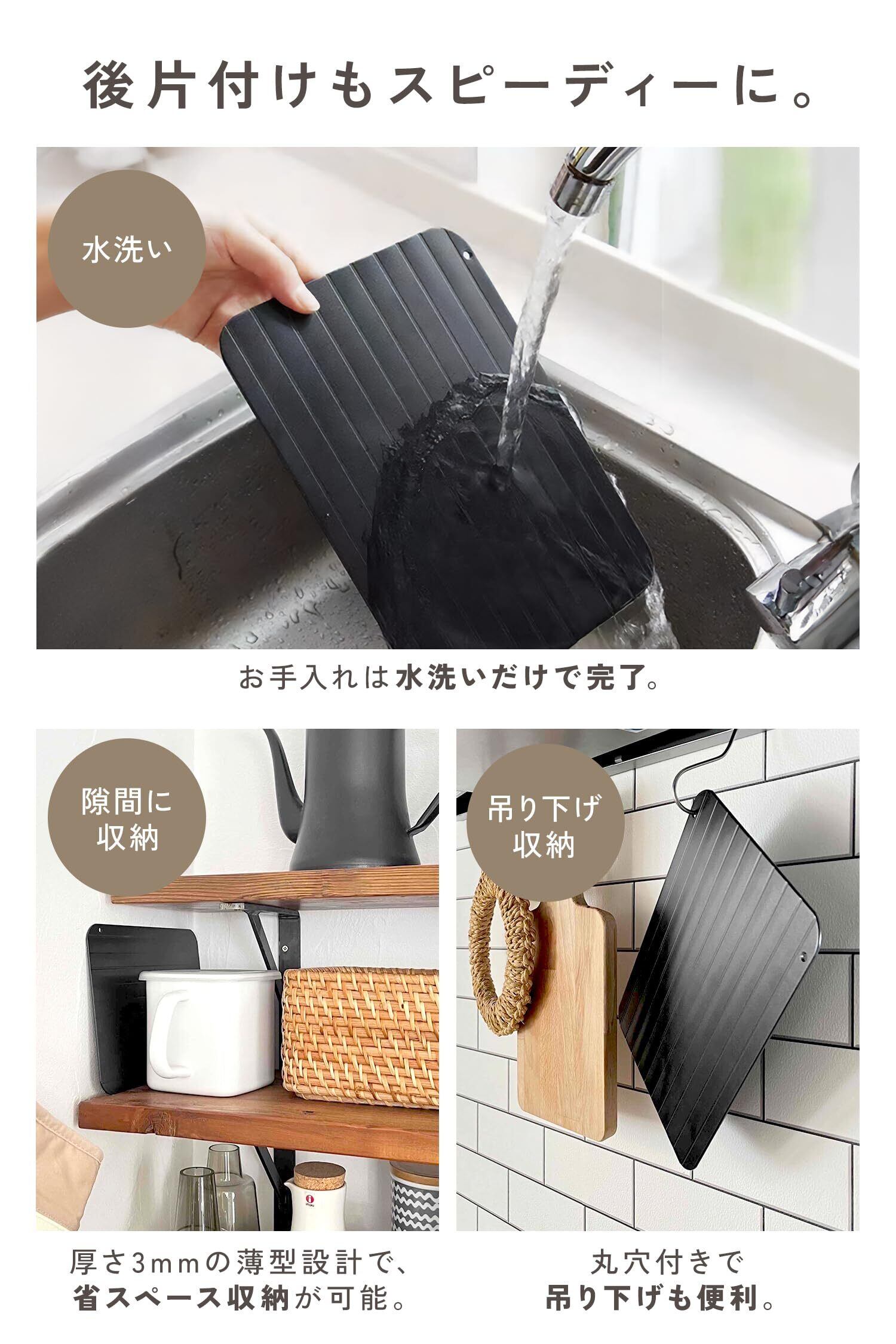 後片付けもスピーディーに。

水洗い

お手入れは水洗いだけで完了。

隙間に収納

吊り下げ収納

厚さ3mmの薄型設計で、省スペース収納が可能。

丸穴付きで吊り下げも便利。