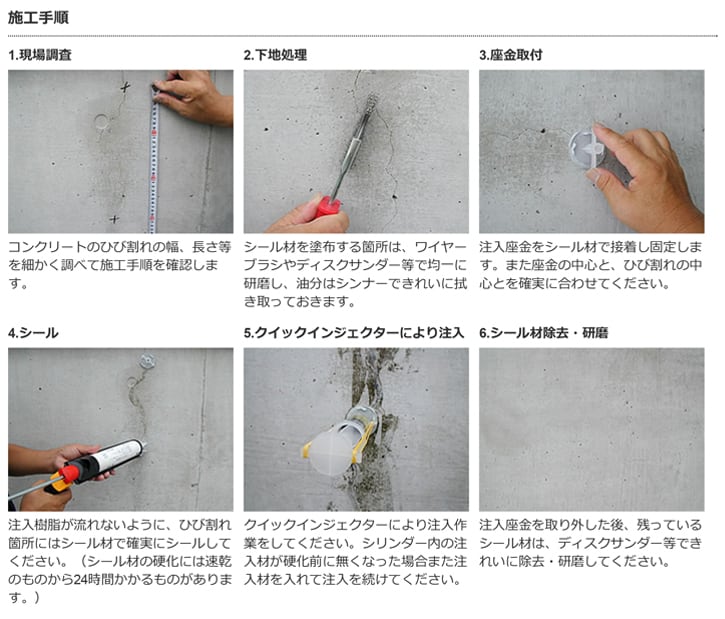 施工手順

1.現場調査

コンクリートのひび割れの幅、長さ等を細かく調べて施工手順を確認します。

2.下地処理

シール材を塗布する箇所は、ワイヤーブラシやディスクサンダー等で均一に研磨し、油分はシンナーできれいに拭き取っておきます。

3.座金取付

注入座金をシール材で接着し固定します。また座金の中心と、ひび割れの中心とを確実に合わせてください。

4.シール

注入樹脂が流れないように、ひび割れ箇所にはシール材で確実にシールしてください。（シール材の硬化には速乾のものから24時間かかるものがあります。）

5.クイックインジェクターにより注入

クイックインジェクターにより注入作業をしてください。シリンダー内の注入材が硬化前に無くなった場合また注入材を入れて注入を続けてください。

6.シール材除去・研磨

注入座金を取り外した後、残っているシール材は、ディスクサンダー等できれいに除去・研磨してください。