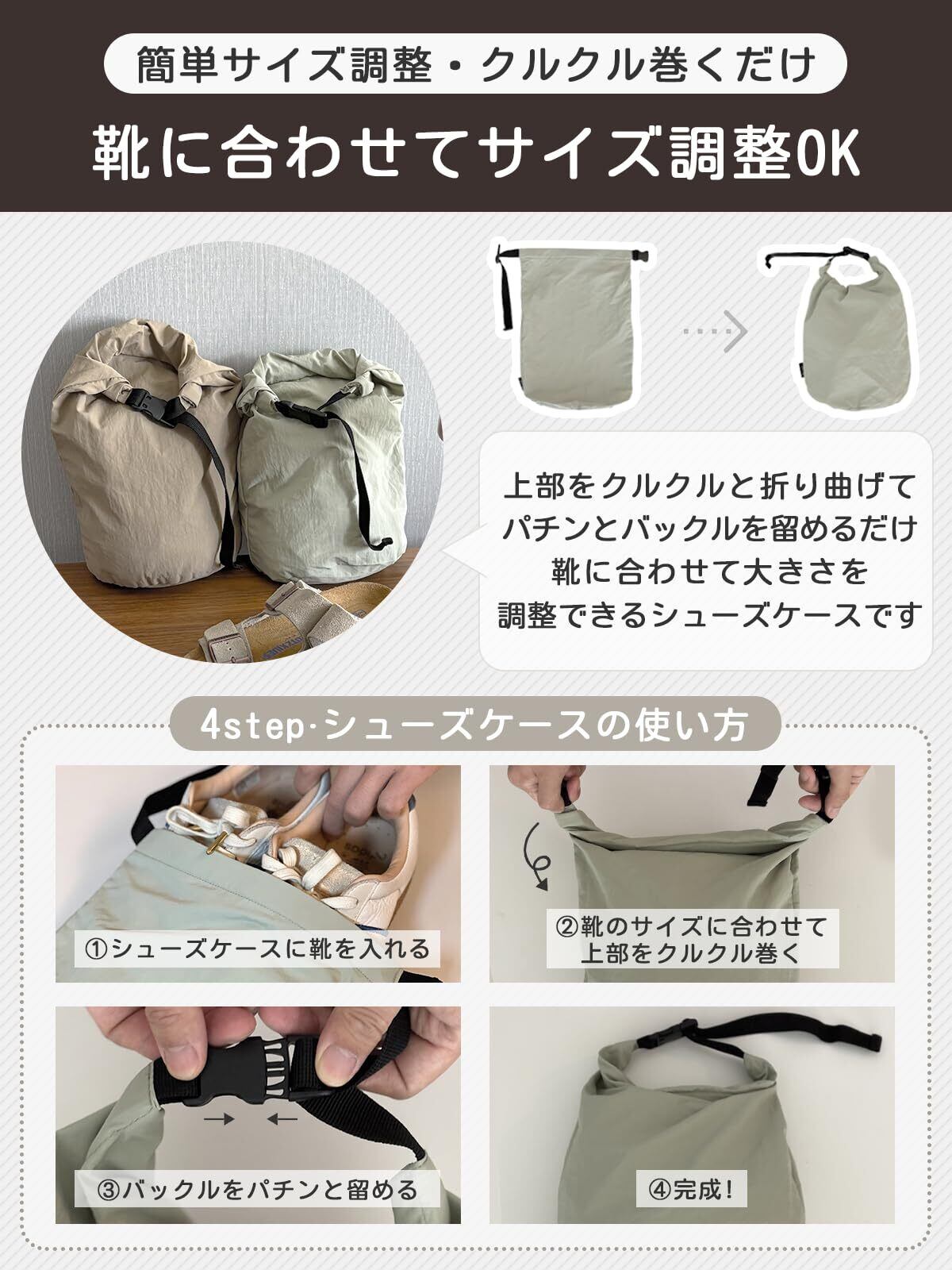 簡単サイズ調整・クルクル巻くだけ

靴に合わせてサイズ調整OK

上部をクルクルと折り曲げて
パチンとバックルを留めるだけ
靴に合わせて大きさを
調整できるシューズケースです

4step·シューズケースの使い方

①シューズケースに靴を入れる

②靴のサイズに合わせて
上部をクルクル巻く

③バックルをパチンと留める

④完成!