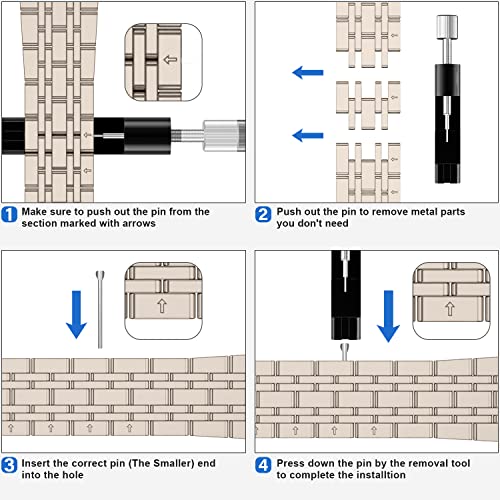 1 Make sure to push out the pin from the section marked with arrows

2 Push out the pin to remove metal parts you don't need

3 Insert the correct pin (The Smaller) end into the hole

4 Press down the pin by the removal tool to complete the installtion