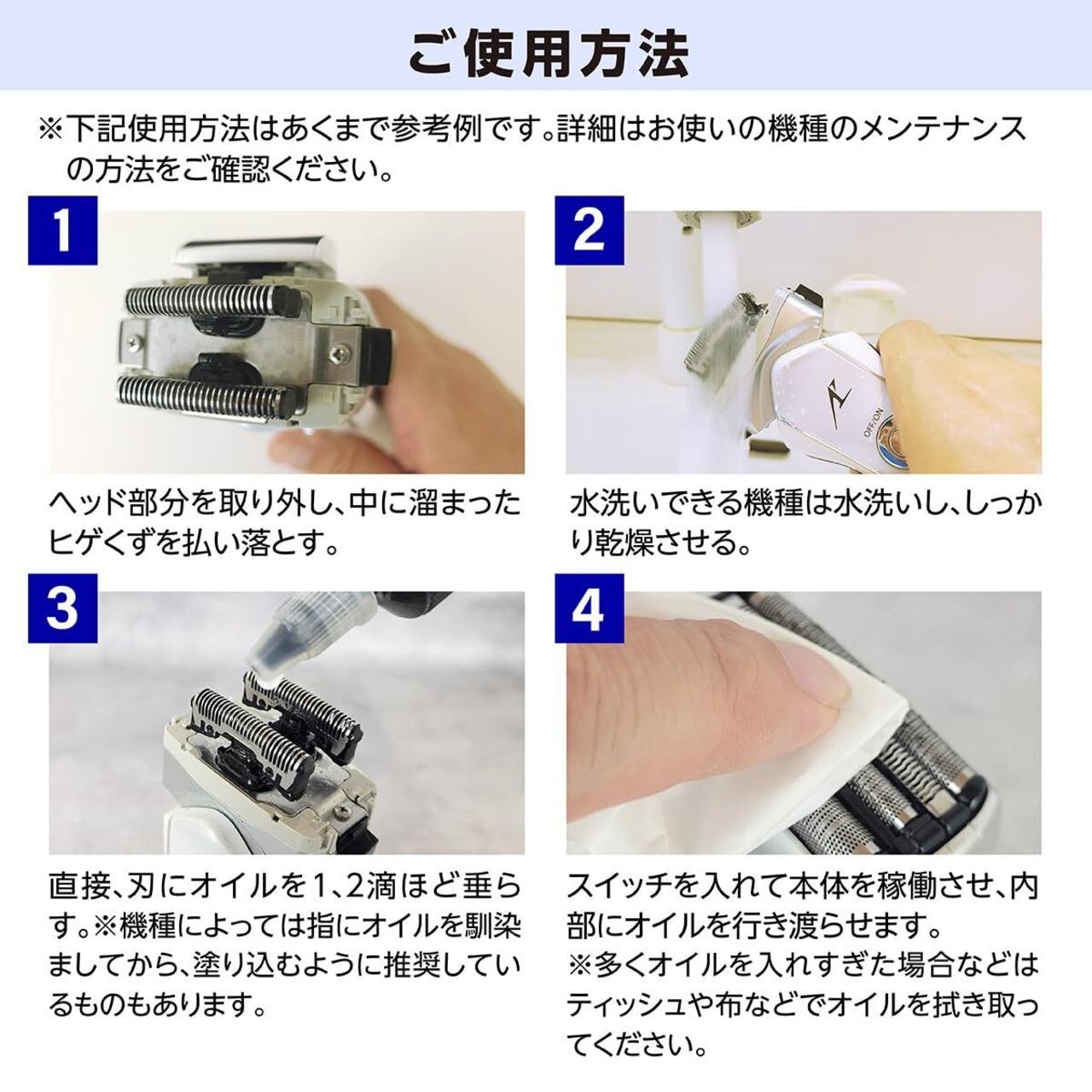 ご使用方法

※下記使用方法はあくまで参考例です。詳細はお使いの機種のメンテナンスの方法をご確認ください。

1

ヘッド部分を取り外し、中に溜まったヒゲくずを払い落とす。

2

OFF/ON

水洗いできる機種は水洗いし、しっかり乾燥させる。

3

直接、刃にオイルを1、2滴ほど垂らす。※機種によっては指にオイルを馴染ましてから、塗り込むように推奨しているものもあります。

4

スイッチを入れて本体を稼働させ、内部にオイルを行き渡らせます。
※多くオイルを入れすぎた場合などはティッシュや布などでオイルを拭き取ってください。