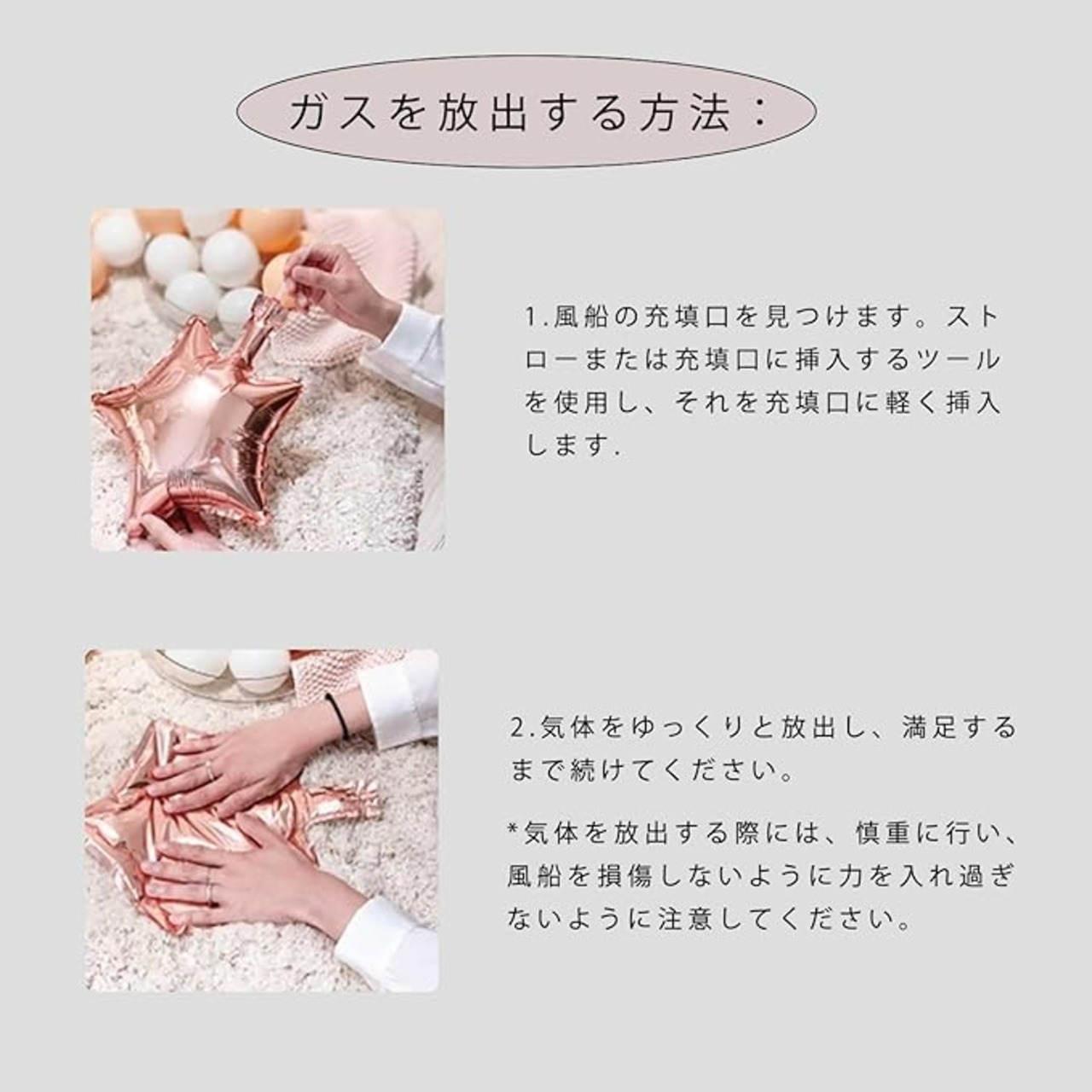 ガスを放出する方法：

1.風船の充填口を見つけます。ストローまたは充填口に挿入するツールを使用し、それを充填口に軽く挿入します.

2.気体をゆっくりと放出し、満足するまで続けてください。

*気体を放出する際には、慎重に行い、風船を損傷しないように力を入れ過ぎないように注意してください。