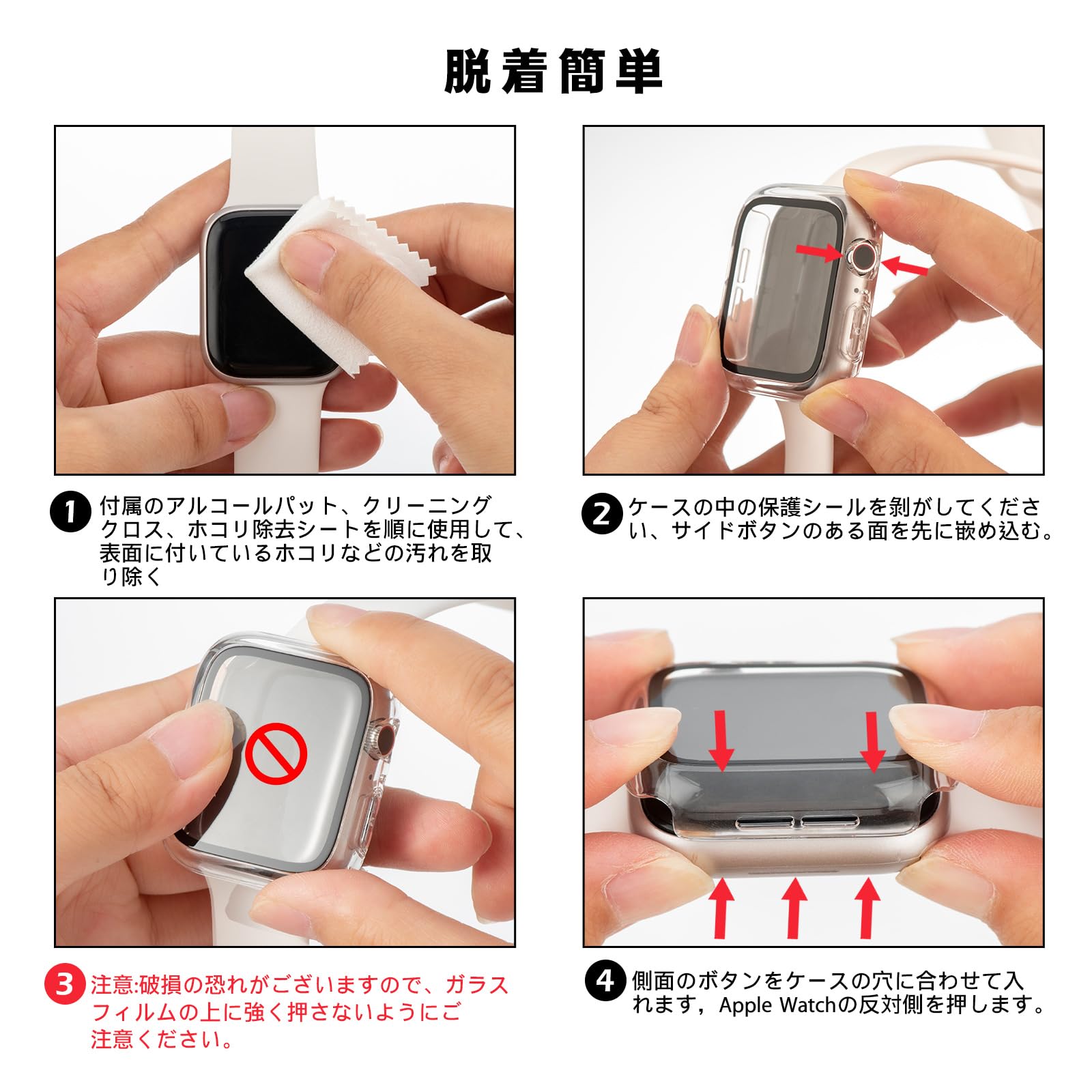 脱着簡単

1 付属のアルコールパット、クリーニングクロス、ホコリ除去シートを順に使用して、表面に付いているホコリなどの汚れを取り除く

2 ケースの中の保護シールを剥がしてください、サイドボタンのある面を先に嵌め込む。

3 注意:破損の恐れがございますので、ガラスフィルムの上に強く押さないようにご注意ください。

4 側面のボタンをケースの穴に合わせて入れます，Apple Watchの反対側を押します。