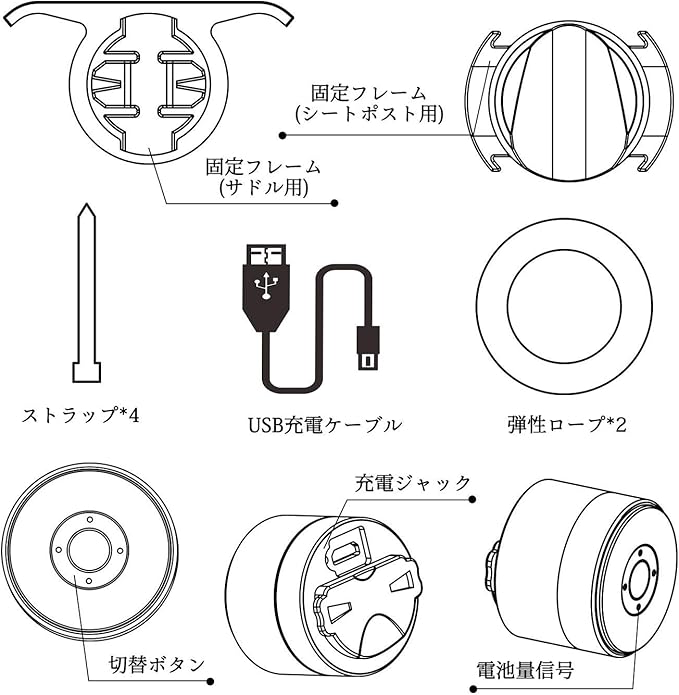 固定フレーム
(シートポスト用)

固定フレーム
(サドル用)

ストラップ*4

USB充電ケーブル

弾性ロープ*2

充電ジャック

切替ボタン

電池量信号