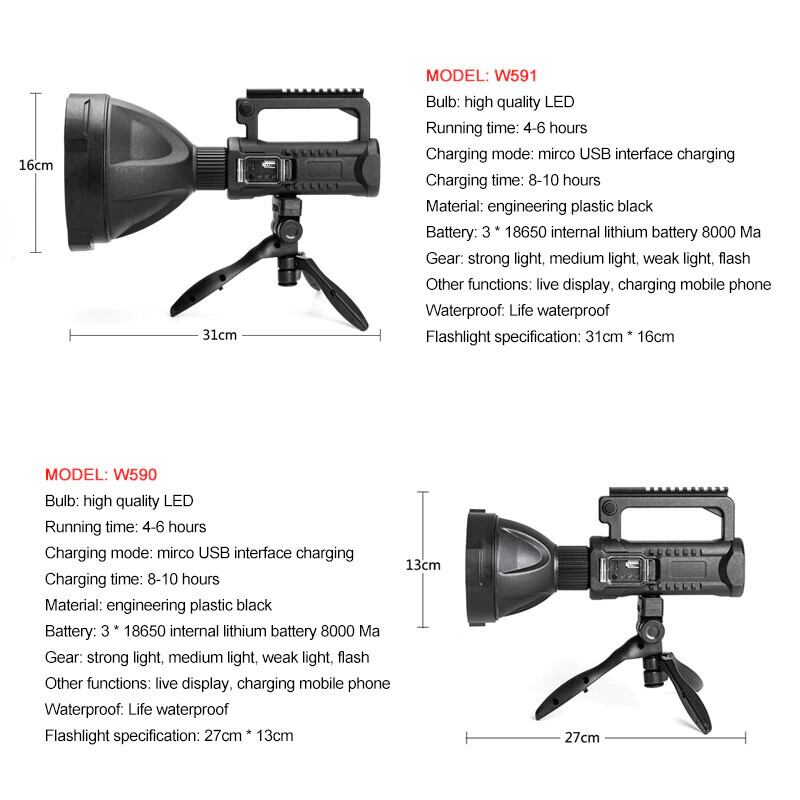 16cm

31cm

MODEL: W591
Bulb: high quality LED
Running time: 4-6 hours
Charging mode: mirco USB interface charging
Charging time: 8-10 hours
Material: engineering plastic black
Battery: 3 * 18650 internal lithium battery 8000 Ma
Gear: strong light, medium light, weak light, flash
Other functions: live display, charging mobile phone
Waterproof: Life waterproof
Flashlight specification: 31cm * 16cm

MODEL: W590
Bulb: high quality LED
Running time: 4-6 hours
Charging mode: mirco USB interface charging
Charging time: 8-10 hours
Material: engineering plastic black
Battery: 3 * 18650 internal lithium battery 8000 Ma
Gear: strong light, medium light, weak light, flash
Other functions: live display, charging mobile phone
Waterproof: Life waterproof
Flashlight specification: 27cm * 13cm

13cm

27cm