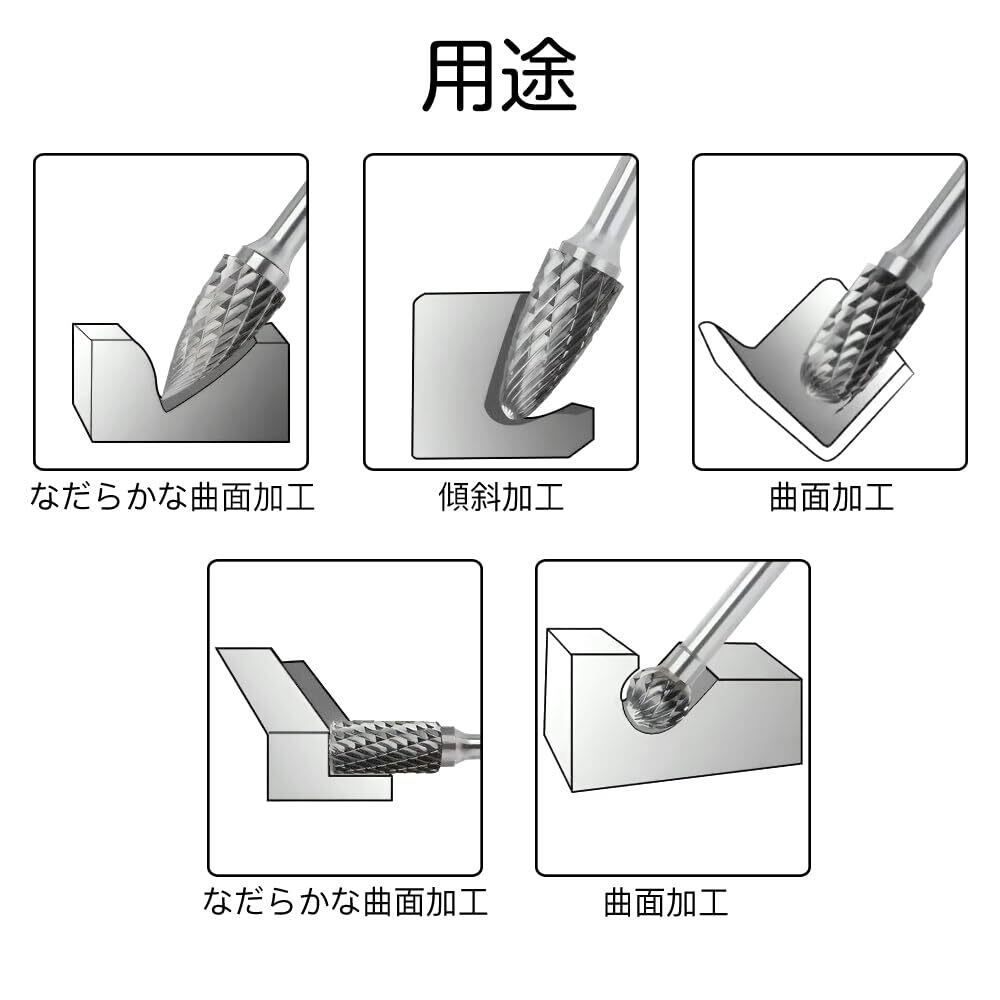 用途

なだらかな曲面加工

傾斜加工

曲面加工

なだらかな曲面加工

曲面加工