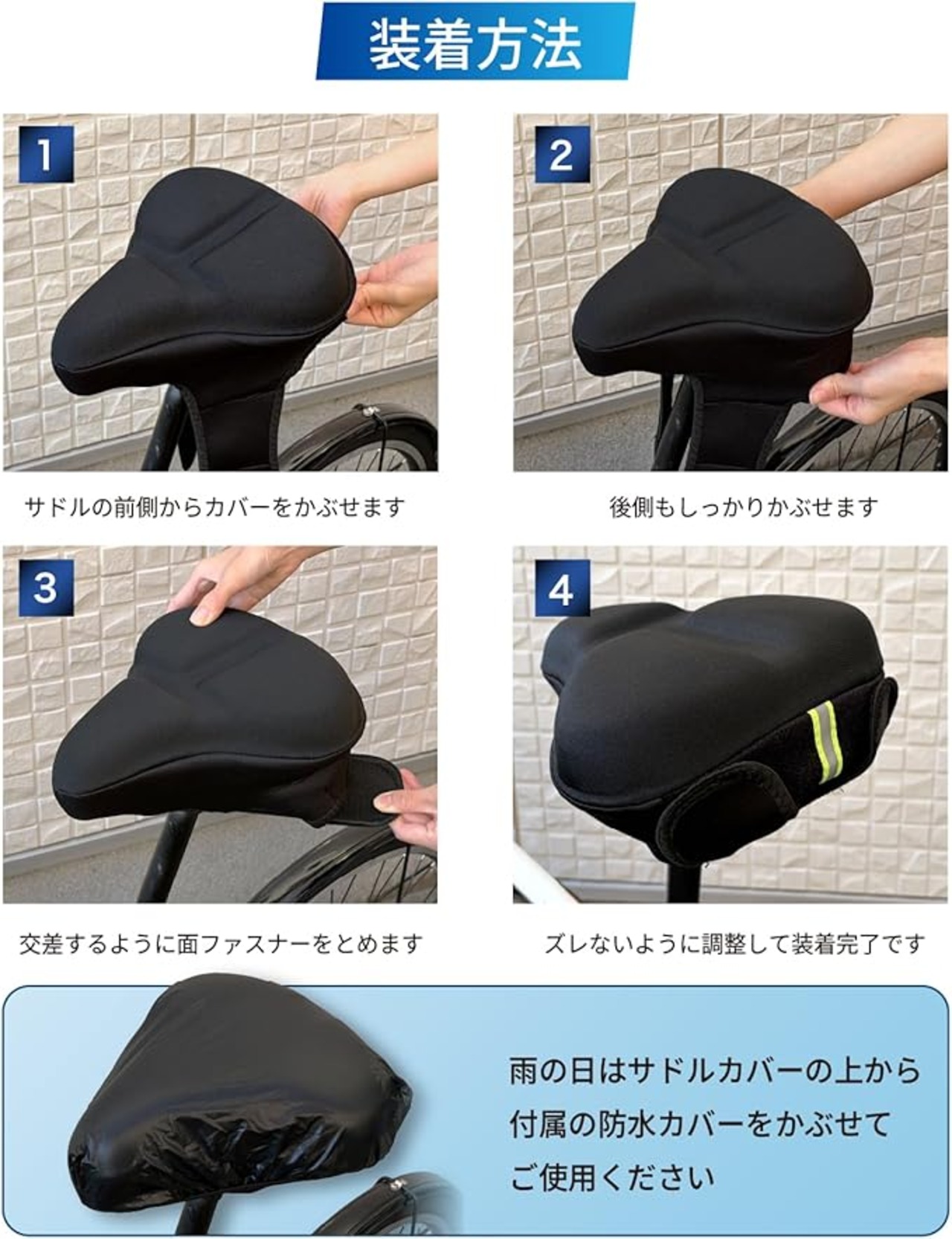 装着方法

1

サドルの前側からカバーをかぶせます

2

後側もしっかりかぶせます

3

交差するように面ファスナーをとめます

4

ズレないように調整して装着完了です

雨の日はサドルカバーの上から付属の防水カバーをかぶせてご使用ください